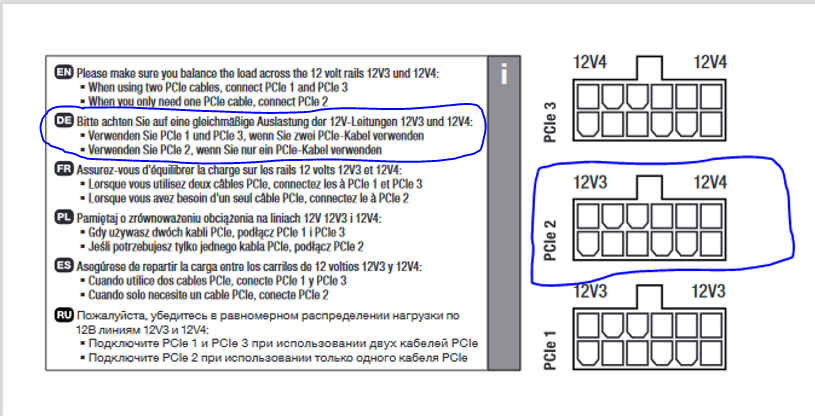 EN Please make sure you balance the load across the 12 volt rails 12V3 und 12V4:
▪ When using two PCIe cables, connect PCIe 1 and PCIe 3
▪ When you only need one PCIe cable, connect PCIe 2

DE Bitte achten Sie auf eine gleichmäßige Auslastung der 12V-Leitungen 12V3 und 12V4:
▪ Verwenden Sie PCIe 1 und PCIe 3, wenn Sie zwei PCIe-Kabel verwenden
▪ Verwenden Sie PCIe 2, wenn Sie nur ein PCIe-Kabel verwenden

FR Assurez-vous d'équilibrer la charge sur les rails 12 volts 12V3 et 12V4:
▪ Lorsque vous utilisez deux câbles PCIe, connectez les à PCIe 1 et PCIe 3
▪ Lorsque vous avez besoin d'un seul câble PCIe, connectez le à PCIe 2

PL Pamiętaj o zrównoważeniu obciążenia na liniach 12V 12V3 i 12V4:
▪ Gdy używasz dwóch kabli PCIe, podłącz PCIe 1 i PCIe 3
▪ Jeśli potrzebujesz tylko jednego kabla PCIe, podłącz PCIe 2

ES Asegúrese de repartir la carga entre los carriles de 12 voltios 12V3 y 12V4:
▪ Cuando utilice dos cables PCIe, conecte PCIe 1 y PCIe 3
▪ Cuando solo necesite un cable PCIe, conecte PCIe 2

RU Пожалуйста, убедитесь в равномерном распределении нагрузки по 12В линиям 12V3 и 12V4:
▪ Подключите PCIe 1 и PCIe 3 при использовании двух кабелей PCIe
▪ Подключите PCIe 2 при использовании только одного кабеля PCIe

i

12V4 12V4
PCIe 3

12V3 12V4
PCIe 2

12V3 12V3
PCIe 1