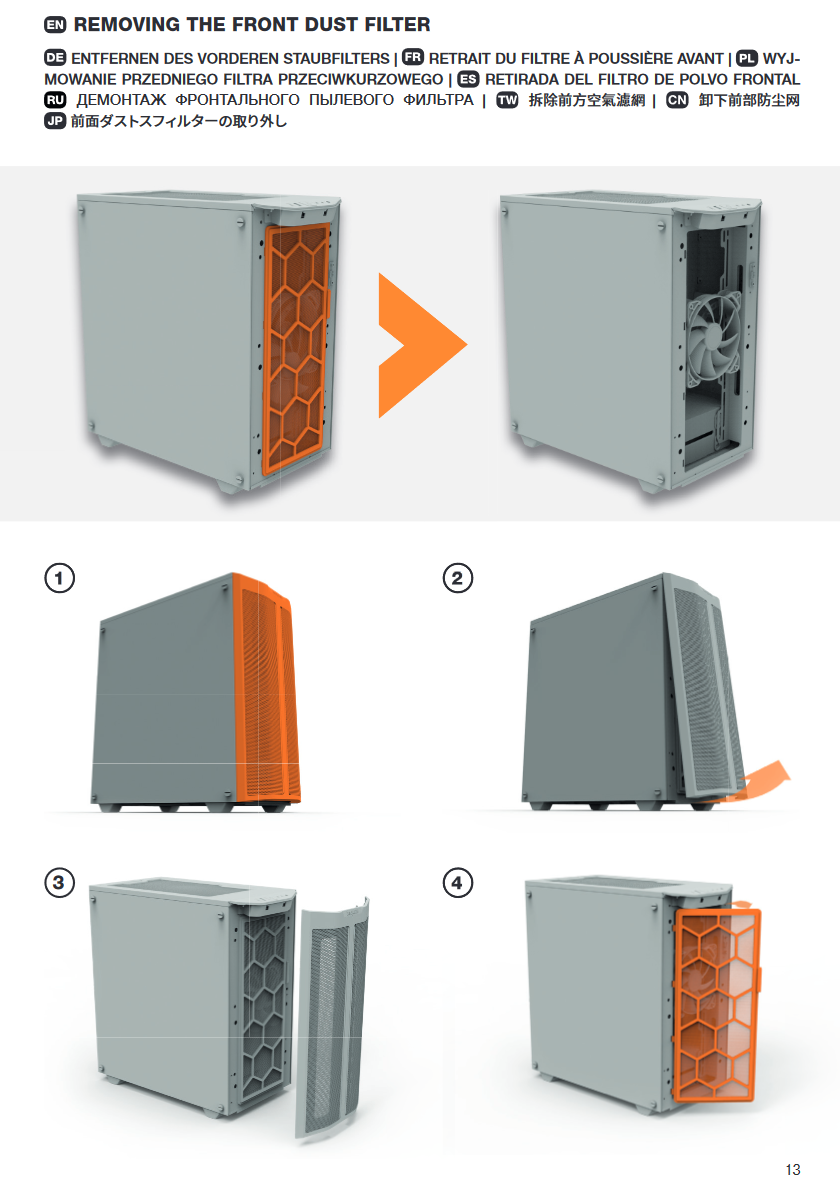 EN REMOVING THE FRONT DUST FILTER

DE ENTFERNEN DES VORDEREN STAUBFILTERS | FR RETRAIT DU FILTRE À POUSSIÈRE AVANT | PL WYJMOWANIE PRZEDNIEGO FILTRA PRZECIWKURZOWEGO | ES RETIRADA DEL FILTRO DE POLVO FRONTAL RU ДЕМОНТАЖ ФРОНТАЛЬНОГО ПЫЛЕВОГО ФИЛЬТРА | TW 拆除前方空氣濾網 | CN 卸下前部防尘网 JP 前面ダストスフィルターの取り外し

1

2

3

4

13