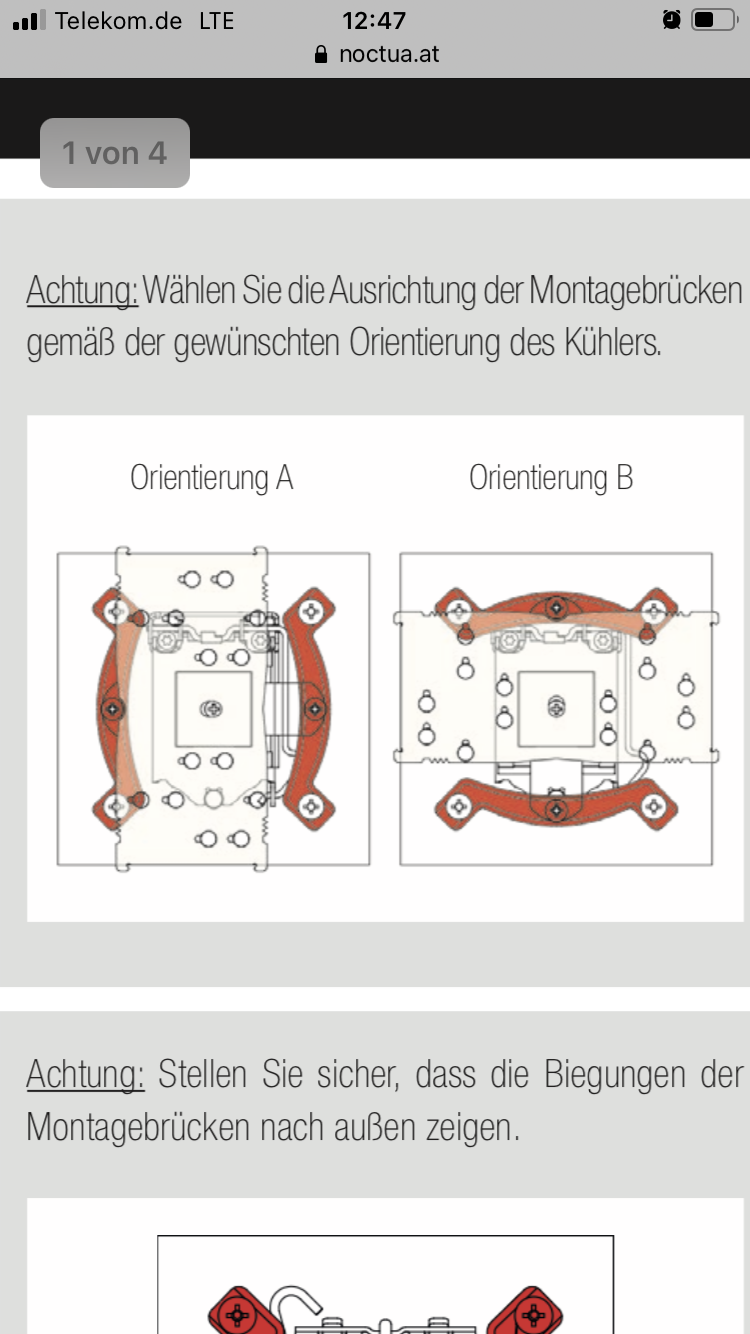 Telekom.de LTE 12:47
noctua.at

1 von 4

Achtung: Wählen Sie die Ausrichtung der Montagebrücken gemäß der gewünschten Orientierung des Kühlers.

Orientierung A
Orientierung B

Achtung: Stellen Sie sicher, dass die Biegungen der Montagebrücken nach außen zeigen.