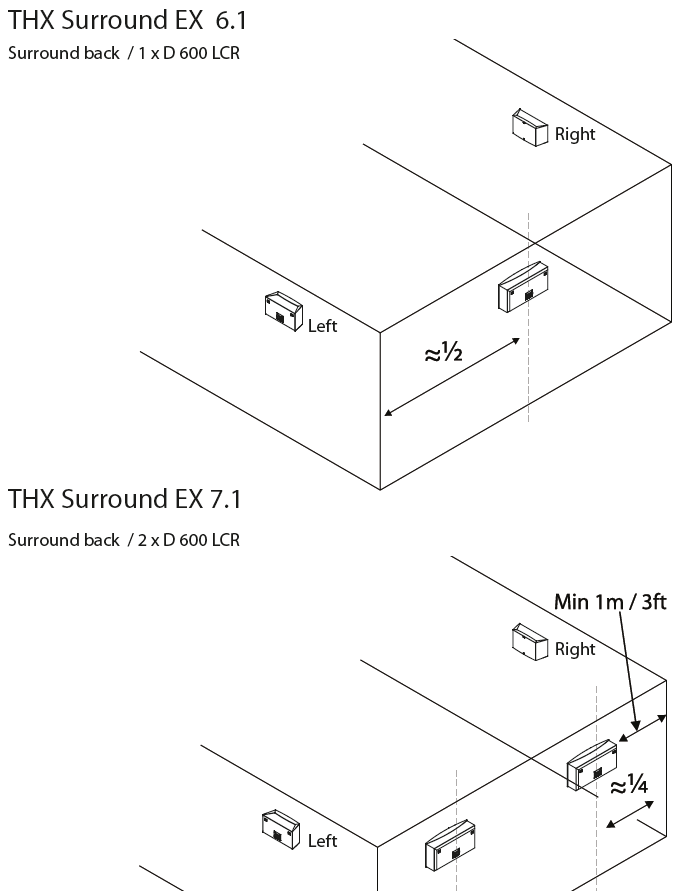 THX Surround EX 6.1

Surround back / 1 x D 600 LCR

Right

Left

≈½

THX Surround EX 7.1

Surround back / 2 x D 600 LCR

Min 1m / 3ft

Right

≈¼

Left