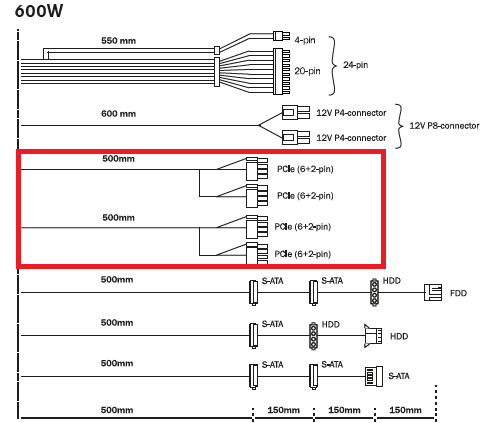 600W

550 mm
4-pin
20-pin
24-pin

600 mm
12V P4-connector
12V P4-connector
12V P8-connector

500mm
PCIe (6+2-pin)
PCIe (6+2-pin)

500mm
PCIe (6+2-pin)
PCIe (6+2-pin)

500mm
S-ATA
S-ATA
HDD
FDD

500mm
S-ATA
HDD
HDD

500mm
S-ATA
S-ATA
S-ATA

500mm
150mm
150mm
150mm