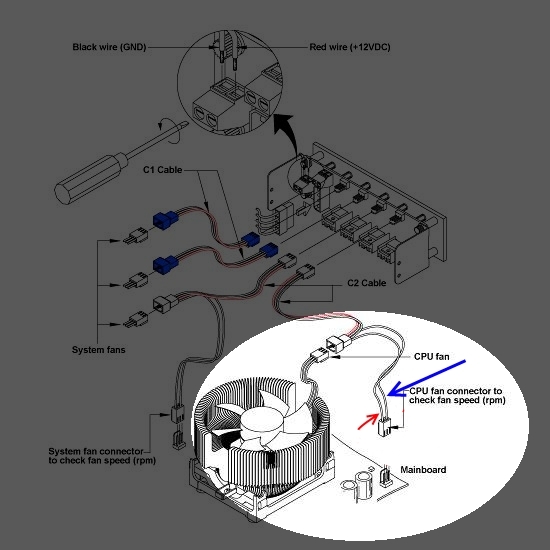 Black wire (GND)
Red wire (+12VDC)
C1 Cable
C2 Cable
System fans
CPU fan
CPU fan connector to check fan speed (rpm)
System fan connector to check fan speed (rpm)
Mainboard