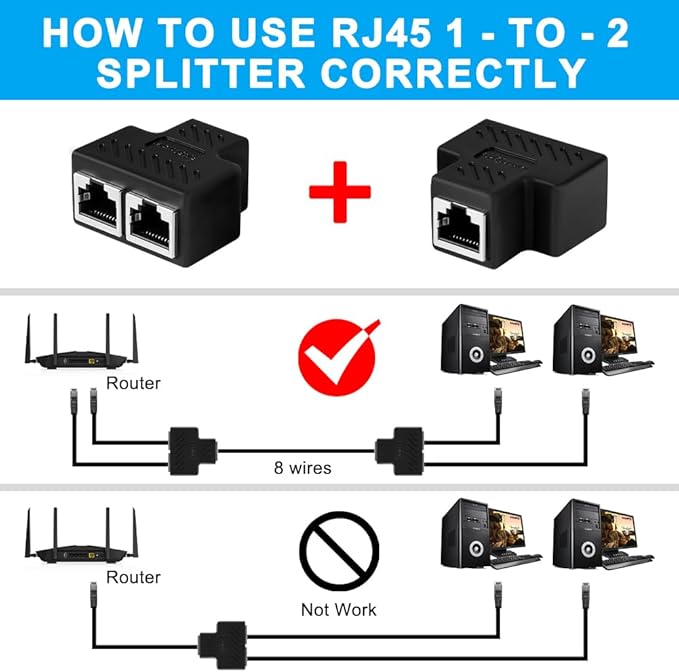 HOW TO USE RJ45 1 - TO - 2 SPLITTER CORRECTLY

Router

8 wires

Router

Not Work