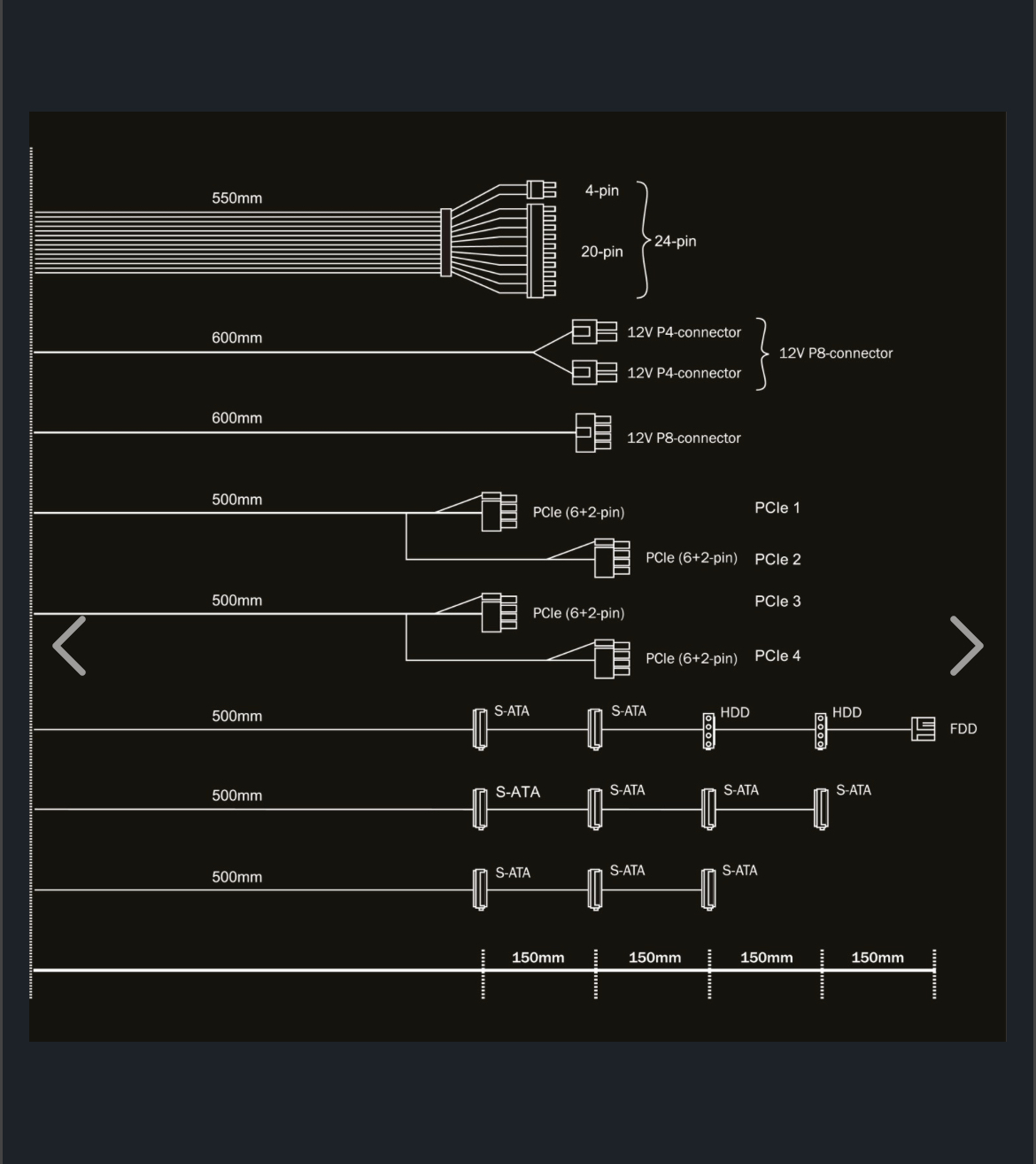 550mm

4-pin
20-pin
24-pin

600mm

12V P4-connector
12V P4-connector
12V P8-connector

600mm

12V P8-connector

500mm

PCIe (6+2-pin)
PCIe 1
PCIe (6+2-pin)
PCIe 2

500mm

PCIe (6+2-pin)
PCIe 3
PCIe (6+2-pin)
PCIe 4

500mm

S-ATA
S-ATA
HDD
HDD
FDD

500mm

S-ATA
S-ATA
S-ATA
S-ATA

500mm

S-ATA
S-ATA
S-ATA

150mm
150mm
150mm
150mm