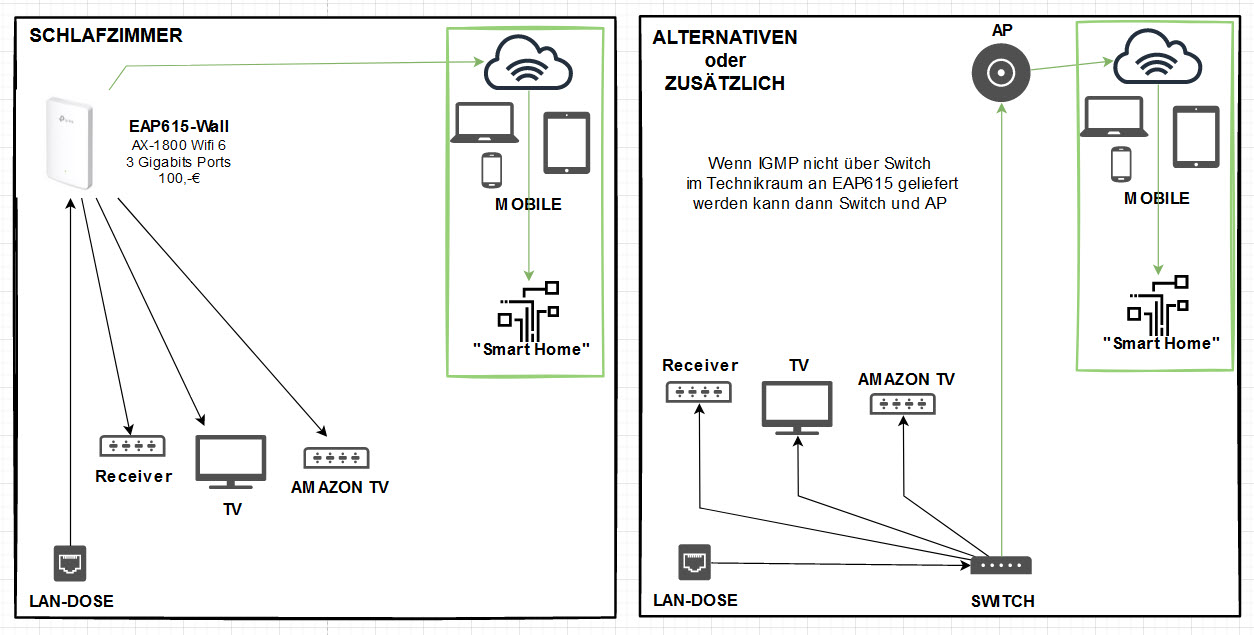 SCHLAFZIMMER

EAP615-Wall
AX-1800 Wifi 6
3 Gigabits Ports
100,-€

MOBILE

"Smart Home"

Receiver

TV

AMAZON TV

LAN-DOSE

ALTERNATIVEN
oder
ZUSÄTZLICH

AP

Wenn IGMP nicht über Switch im Technikraum an EAP615 geliefert werden kann dann Switch und AP

MOBILE

"Smart Home"

Receiver

TV

AMAZON TV

LAN-DOSE

SWITCH