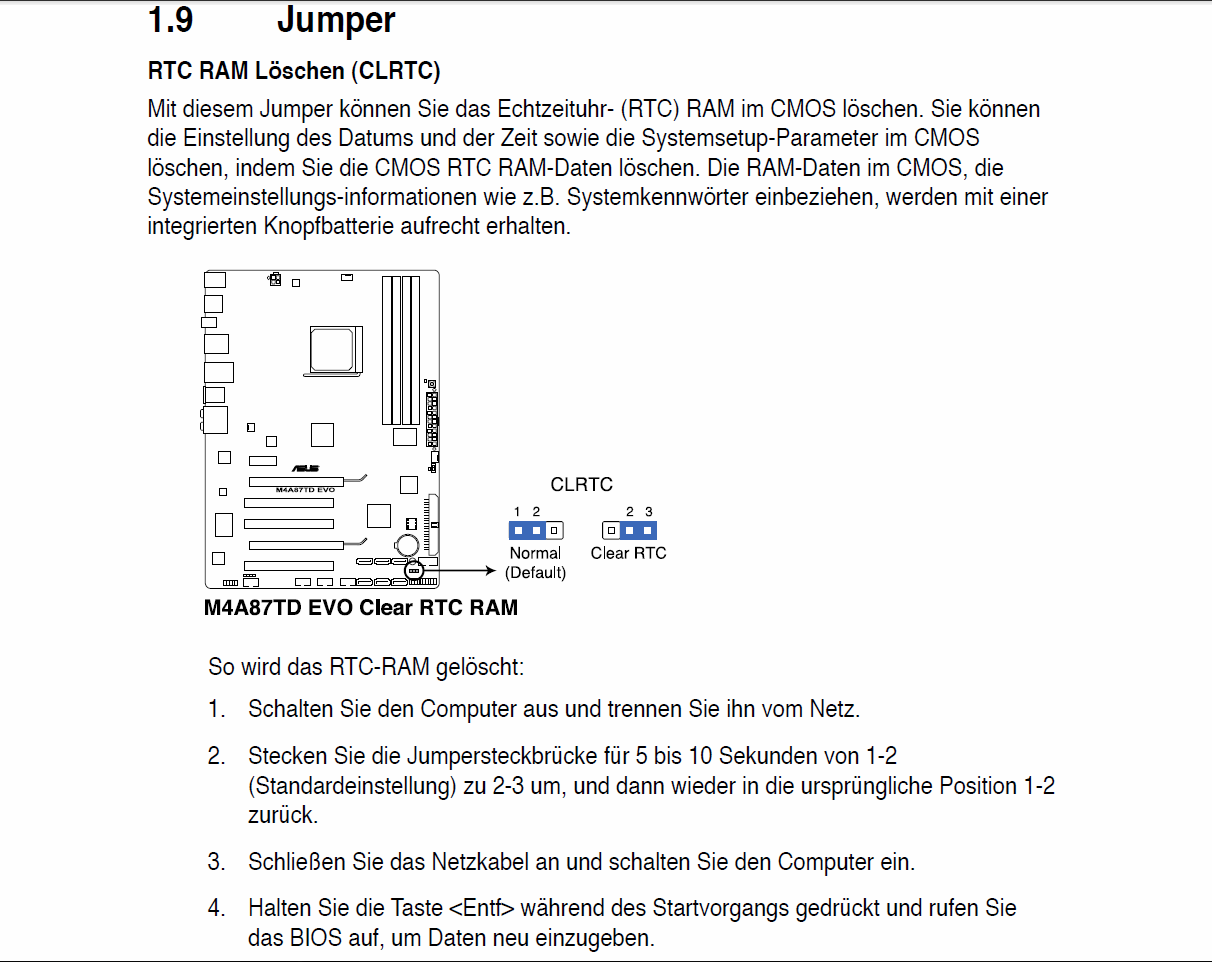 1.9 Jumper

RTC RAM Löschen (CLRTC)

Mit diesem Jumper können Sie das Echtzeituhr- (RTC) RAM im CMOS löschen. Sie können die Einstellung des Datums und der Zeit sowie die Systemsetup-Parameter im CMOS löschen, indem Sie die CMOS RTC RAM-Daten löschen. Die RAM-Daten im CMOS, die Systemeinstellungs-informationen wie z.B. Systemkennwörter einbeziehen, werden mit einer integrierten Knopfbatterie aufrecht erhalten.

ASUS
M4A87TD EVO

CLRTC
1 2
Normal
(Default)
2 3
Clear RTC

M4A87TD EVO Clear RTC RAM

So wird das RTC-RAM gelöscht:

1. Schalten Sie den Computer aus und trennen Sie ihn vom Netz.

2. Stecken Sie die Jumpersteckbrücke für 5 bis 10 Sekunden von 1-2 (Standardeinstellung) zu 2-3 um, und dann wieder in die ursprüngliche Position 1-2 zurück.

3. Schließen Sie das Netzkabel an und schalten Sie den Computer ein.

4. Halten Sie die Taste <Entf> während des Startvorgangs gedrückt und rufen Sie das BIOS auf, um Daten neu einzugeben.