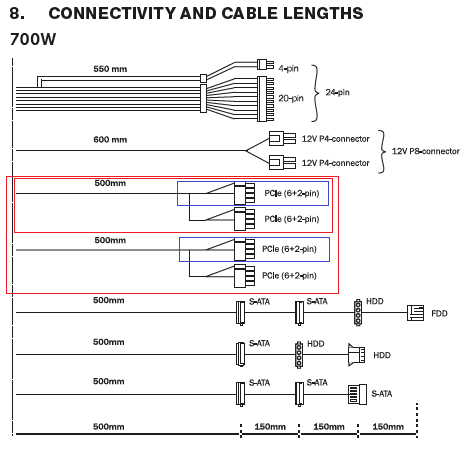 8. CONNECTIVITY AND CABLE LENGTHS

700W

550 mm

4-pin

20-pin

24-pin

600 mm

12V P4-connector

12V P4-connector

12V P8-connector

500mm

PCIe (6+2-pin)

PCIe (6+2-pin)

500mm

PCIe (6+2-pin)

PCIe (6+2-pin)

500mm

S-ATA

S-ATA

HDD

FDD

500mm

S-ATA

HDD

HDD

500mm

S-ATA

S-ATA

S-ATA

500mm

150mm

150mm

150mm