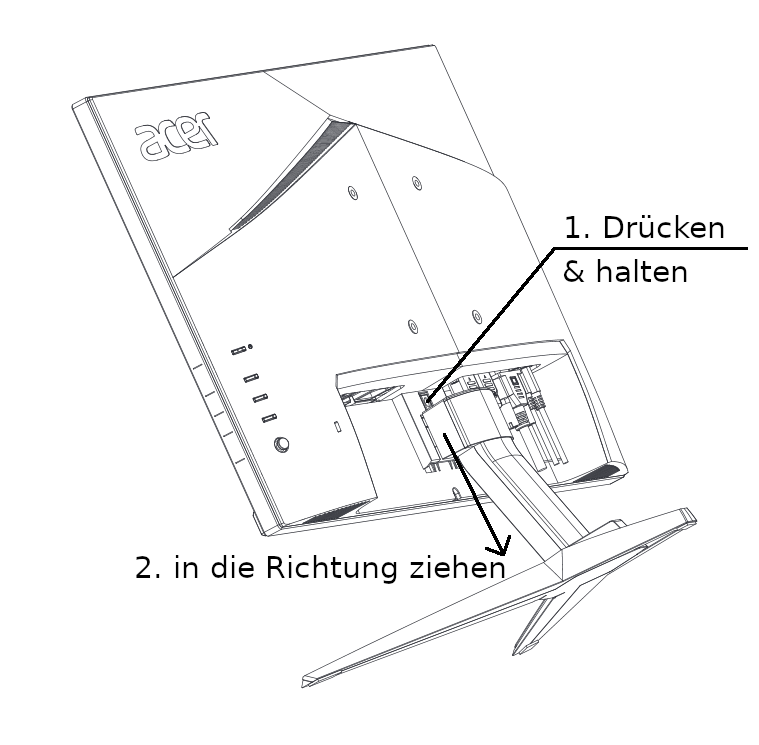 acer

1. Drücken
& halten

2. in die Richtung ziehen