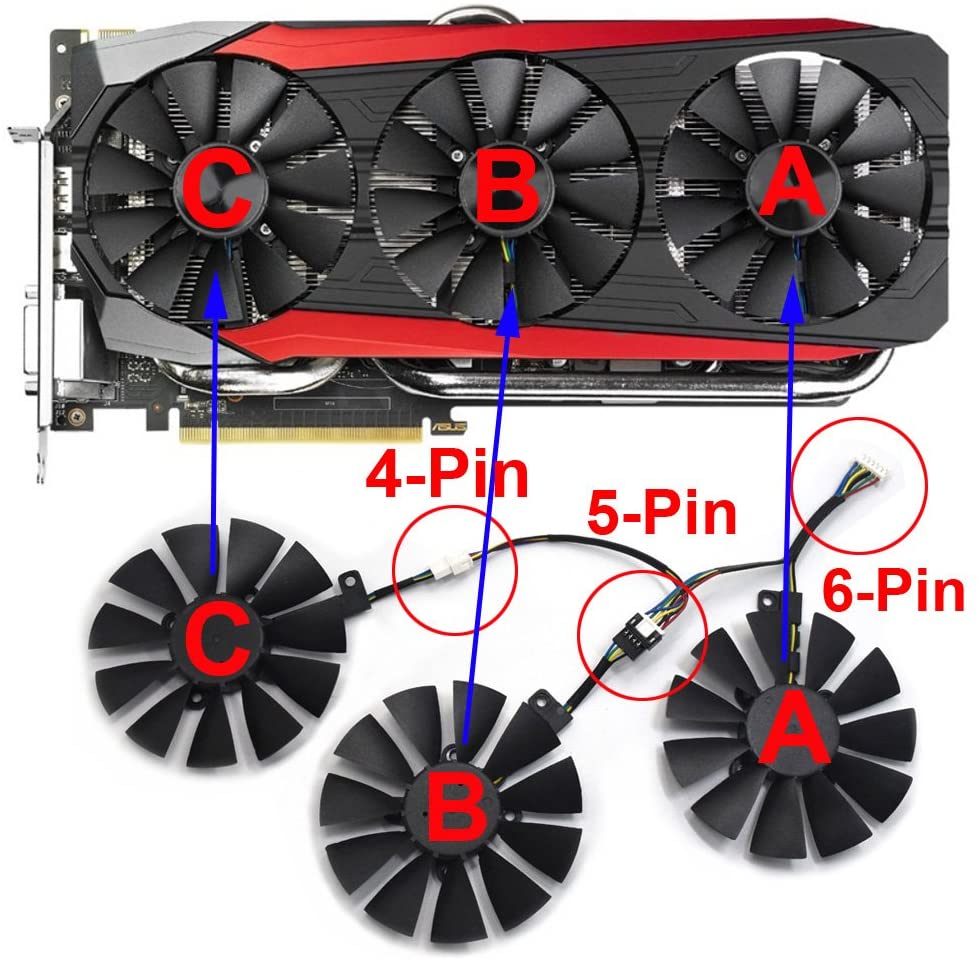 C
B
A
ASUS
4-Pin
5-Pin
6-Pin
C
B
A