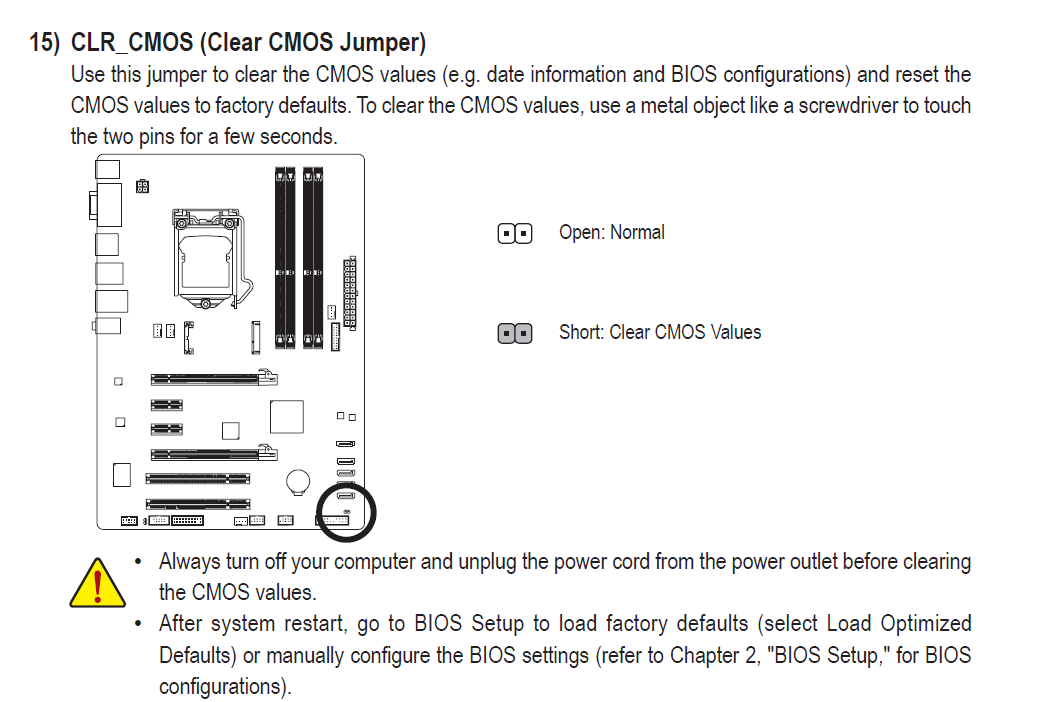 15) CLR_CMOS (Clear CMOS Jumper)

Use this jumper to clear the CMOS values (e.g. date information and BIOS configurations) and reset the CMOS values to factory defaults. To clear the CMOS values, use a metal object like a screwdriver to touch the two pins for a few seconds.

Open: Normal

Short: Clear CMOS Values

• Always turn off your computer and unplug the power cord from the power outlet before clearing the CMOS values.
• After system restart, go to BIOS Setup to load factory defaults (select Load Optimized Defaults) or manually configure the BIOS settings (refer to Chapter 2, "BIOS Setup," for BIOS configurations).