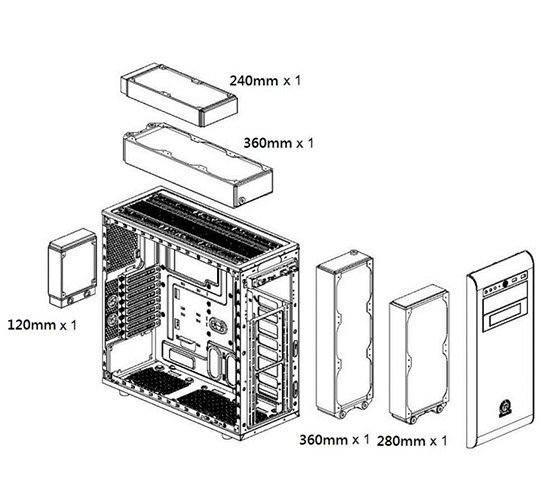 240mm x 1

360mm x 1

120mm x 1

360mm x 1

280mm x 1