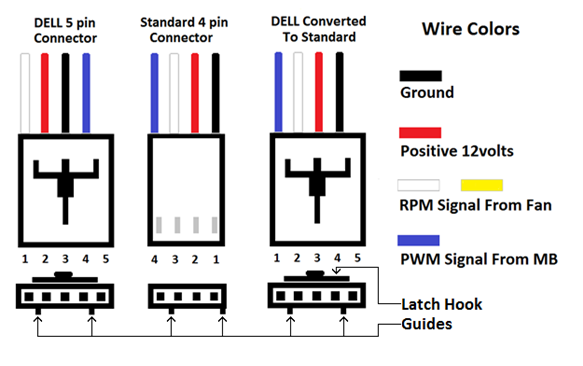 DELL 5 pin Connector

Standard 4 pin Connector

DELL Converted To Standard

Wire Colors

Ground

Positive 12volts

RPM Signal From Fan

PWM Signal From MB

1 2 3 4 5

4 3 2 1

1 2 3 4 5

Latch Hook

Guides