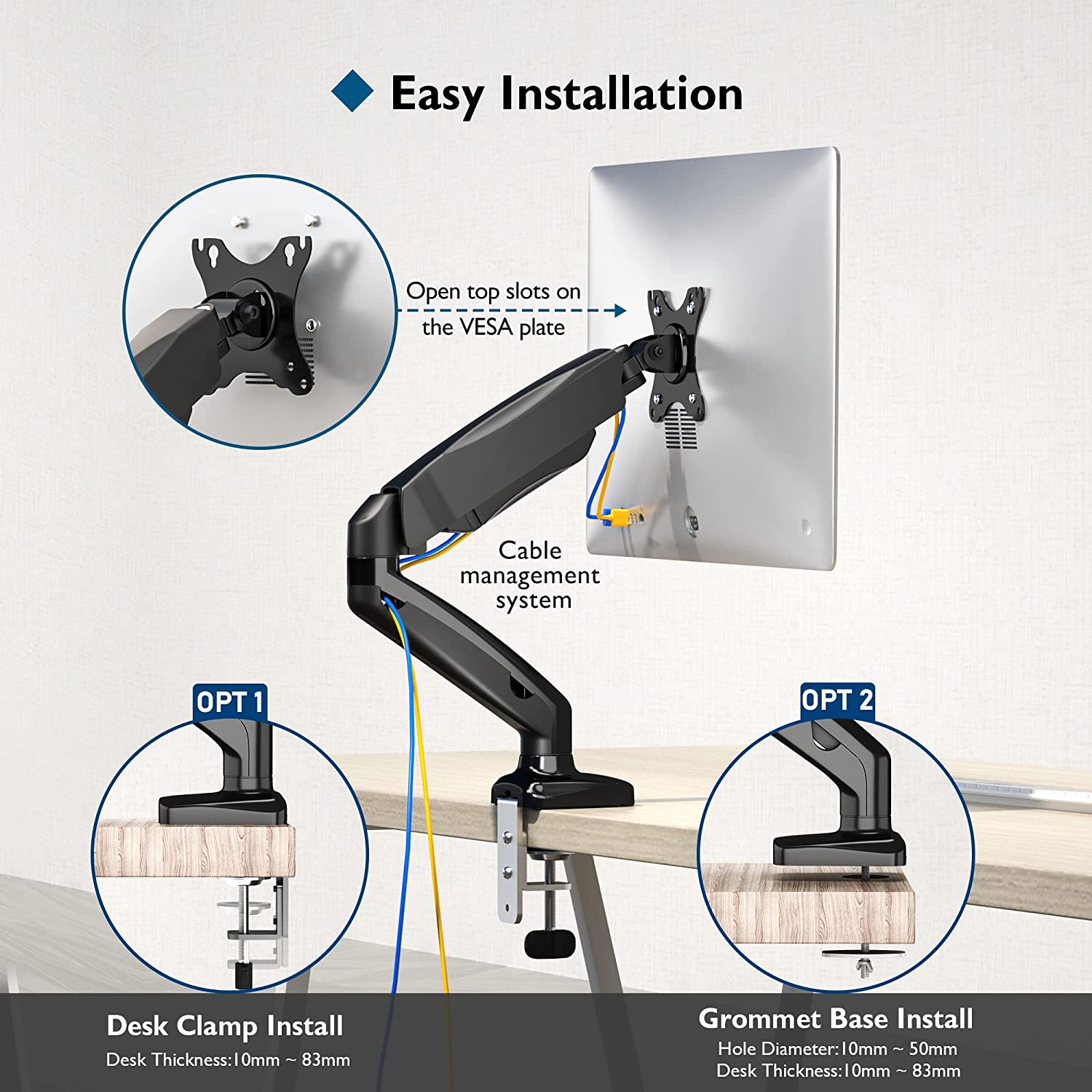 Easy Installation

Open top slots on the VESA plate

Cable management system

OPT 1

OPT 2

Desk Clamp Install
Desk Thickness:10mm ~ 83mm

Grommet Base Install
Hole Diameter:10mm ~ 50mm
Desk Thickness:10mm ~ 83mm