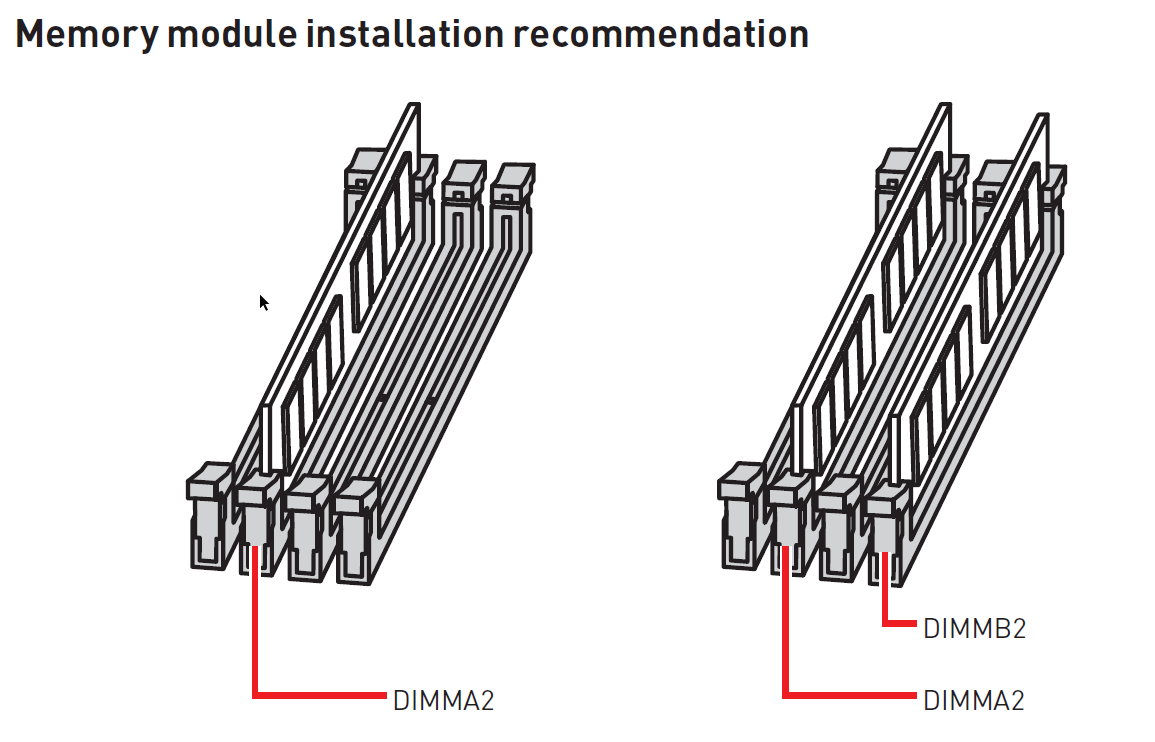 Memory module installation recommendation

DIMMA2

DIMMB2

DIMMA2