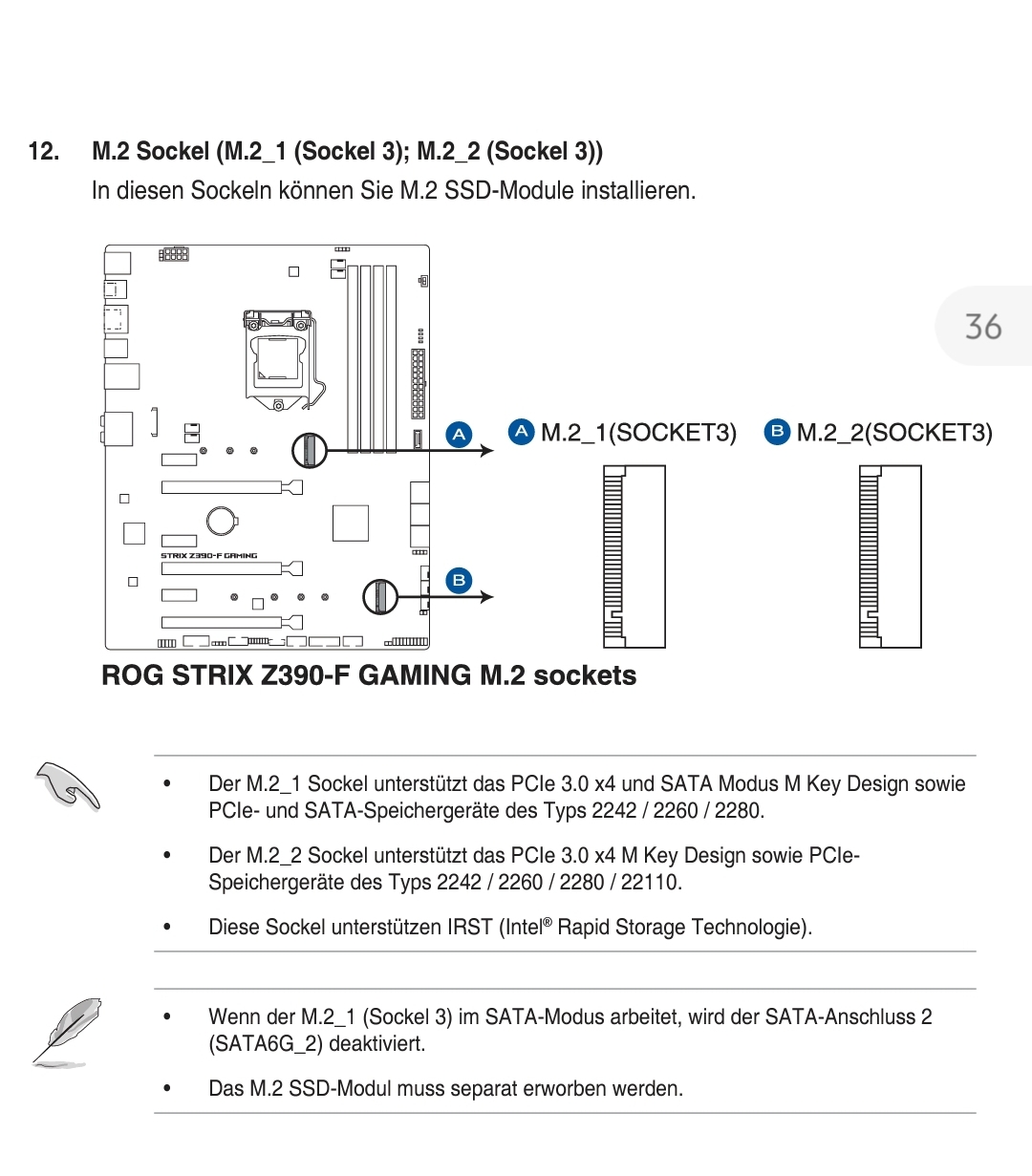 12. M.2 Sockel (M.2_1 (Sockel 3); M.2_2 (Sockel 3))
In diesen Sockeln können Sie M.2 SSD-Module installieren.

36

STRIX Z390-F GAMING

A

B

A M.2_1(SOCKET3)

B M.2_2(SOCKET3)

ROG STRIX Z390-F GAMING M.2 sockets

• Der M.2_1 Sockel unterstützt das PCIe 3.0 x4 und SATA Modus M Key Design sowie PCIe- und SATA-Speichergeräte des Typs 2242 / 2260 / 2280.

• Der M.2_2 Sockel unterstützt das PCIe 3.0 x4 M Key Design sowie PCIe-Speichergeräte des Typs 2242 / 2260 / 2280 / 22110.

• Diese Sockel unterstützen IRST (Intel® Rapid Storage Technologie).

• Wenn der M.2_1 (Sockel 3) im SATA-Modus arbeitet, wird der SATA-Anschluss 2 (SATA6G_2) deaktiviert.

• Das M.2 SSD-Modul muss separat erworben werden.