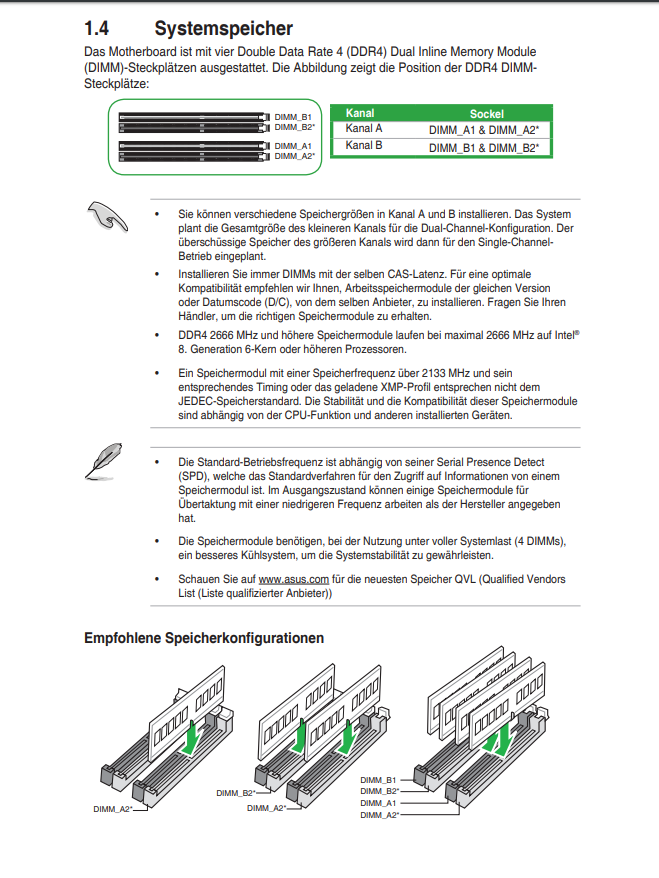 1.4 Systemspeicher

Das Motherboard ist mit vier Double Data Rate 4 (DDR4) Dual Inline Memory Module (DIMM)-Steckplätzen ausgestattet. Die Abbildung zeigt die Position der DDR4 DIMM-Steckplätze:

DIMM_B1
DIMM_B2*
DIMM_A1
DIMM_A2*

| Kanal | Sockel |
|---|---|
| Kanal A | DIMM_A1 & DIMM_A2* |
| Kanal B | DIMM_B1 & DIMM_B2* |

• Sie können verschiedene Speichergrößen in Kanal A und B installieren. Das System plant die Gesamtgröße des kleineren Kanals für die Dual-Channel-Konfiguration. Der überschüssige Speicher des größeren Kanals wird dann für den Single-Channel-Betrieb eingeplant.

• Installieren Sie immer DIMMs mit der selben CAS-Latenz. Für eine optimale Kompatibilität empfehlen wir Ihnen, Arbeitsspeichermodule der gleichen Version oder Datumscode (D/C), von dem selben Anbieter, zu installieren. Fragen Sie Ihren Händler, um die richtigen Speichermodule zu erhalten.

• DDR4 2666 MHz und höhere Speichermodule laufen bei maximal 2666 MHz auf Intel® 8. Generation 6-Kern oder höheren Prozessoren.

• Ein Speichermodul mit einer Speicherfrequenz über 2133 MHz und sein entsprechendes Timing oder das geladene XMP-Profil entsprechen nicht dem JEDEC-Speicherstandard. Die Stabilität und die Kompatibilität dieser Speichermodule sind abhängig von der CPU-Funktion und anderen installierten Geräten.

• Die Standard-Betriebsfrequenz ist abhängig von seiner Serial Presence Detect (SPD), welche das Standardverfahren für den Zugriff auf Informationen von einem Speichermodul ist. Im Ausgangszustand können einige Speichermodule für Übertaktung mit einer niedrigeren Frequenz arbeiten als der Hersteller angegeben hat.

• Die Speichermodule benötigen, bei der Nutzung unter voller Systemlast (4 DIMMs), ein besseres Kühlsystem, um die Systemstabilität zu gewährleisten.

• Schauen Sie auf www.asus.com für die neuesten Speicher QVL (Qualified Vendors List (Liste qualifizierter Anbieter))

Empfohlene Speicherkonfigurationen

DIMM_A2*

DIMM_B2*
DIMM_A2*

DIMM_B1
DIMM_B2*
DIMM_A1
DIMM_A2*