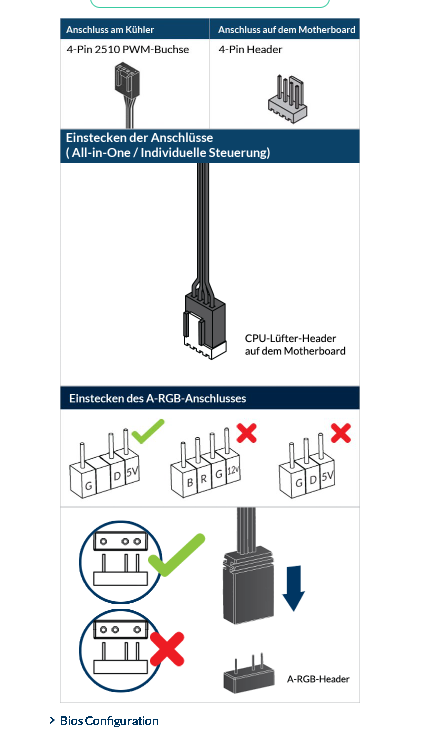 | Anschluss am Kühler | Anschluss auf dem Motherboard |
|---|---|
| 4-Pin 2510 PWM-Buchse | 4-Pin Header |

Einstecken der Anschlüsse
( All-in-One / Individuelle Steuerung)

CPU-Lüfter-Header
auf dem Motherboard

Einstecken des A-RGB-Anschlusses

G D 5V

B R G 12V

G D 5V

A-RGB-Header

> Bios Configuration