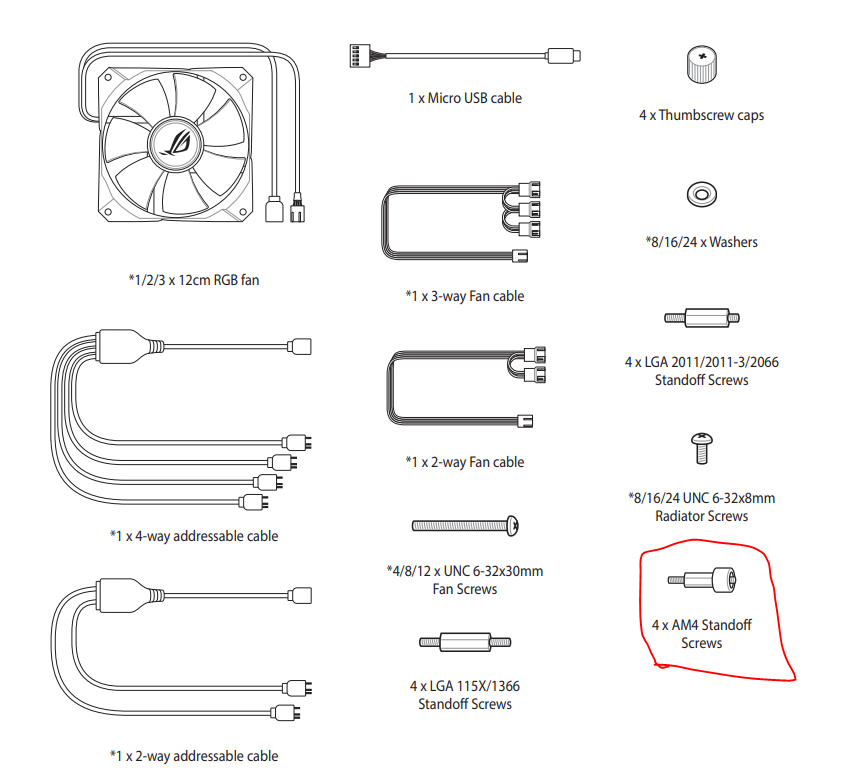 *1/2/3 x 12cm RGB fan

*1 x 4-way addressable cable

*1 x 2-way addressable cable

1 x Micro USB cable

*1 x 3-way Fan cable

*1 x 2-way Fan cable

*4/8/12 x UNC 6-32x30mm Fan Screws

4 x LGA 115X/1366 Standoff Screws

4 x Thumbscrew caps

*8/16/24 x Washers

4 x LGA 2011/2011-3/2066 Standoff Screws

*8/16/24 UNC 6-32x8mm Radiator Screws

4 x AM4 Standoff Screws