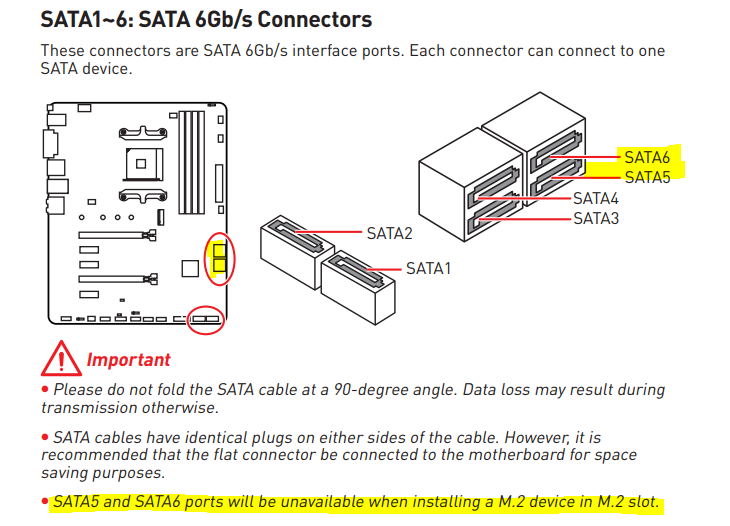 SATA1~6: SATA 6Gb/s Connectors

These connectors are SATA 6Gb/s interface ports. Each connector can connect to one SATA device.

SATA6
SATA5
SATA4
SATA3
SATA2
SATA1

Important

• Please do not fold the SATA cable at a 90-degree angle. Data loss may result during transmission otherwise.

• SATA cables have identical plugs on either sides of the cable. However, it is recommended that the flat connector be connected to the motherboard for space saving purposes.

• SATA5 and SATA6 ports will be unavailable when installing a M.2 device in M.2 slot.