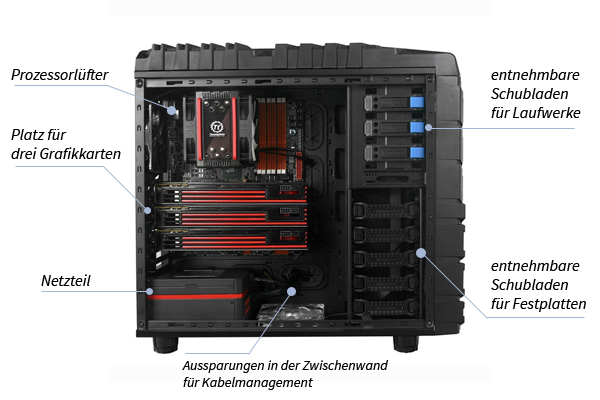 Prozessorlüfter

Platz für drei Grafikkarten

Netzteil

entnehmbare Schubladen für Laufwerke

entnehmbare Schubladen für Festplatten

Aussparungen in der Zwischenwand für Kabelmanagement