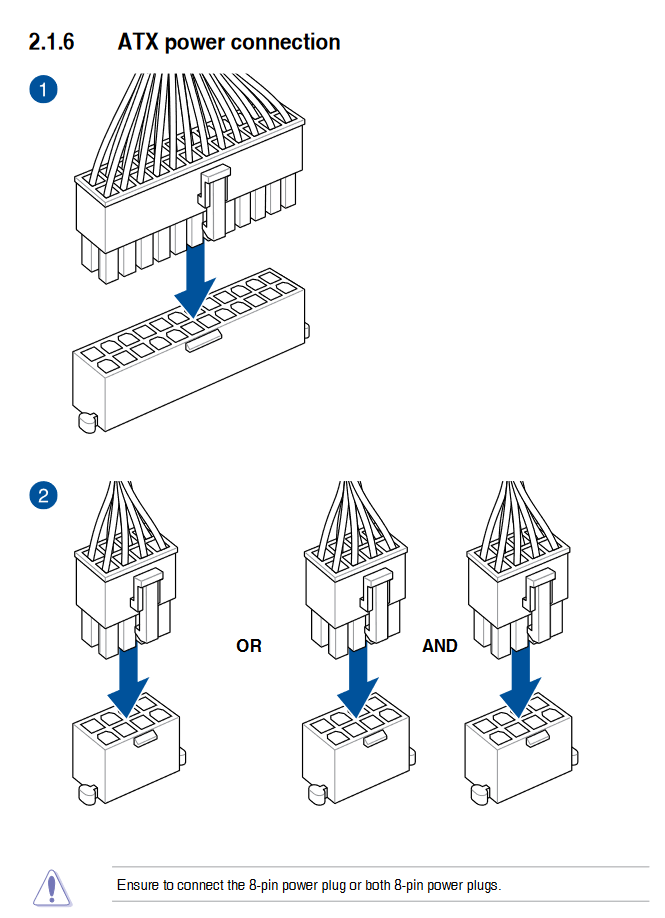 2.1.6 ATX power connection

1

2

OR

AND

Ensure to connect the 8-pin power plug or both 8-pin power plugs.