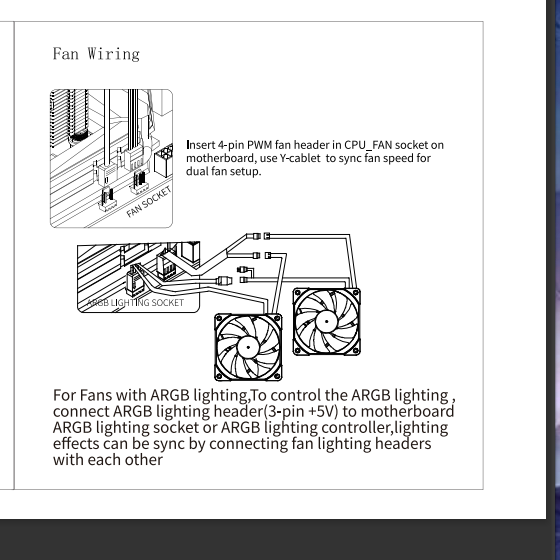 Fan Wiring

FAN SOCKET

Insert 4-pin PWM fan header in CPU_FAN socket on motherboard, use Y-cablet to sync fan speed for dual fan setup.

ARGB LIGHTING SOCKET

For Fans with ARGB lighting,To control the ARGB lighting , connect ARGB lighting header(3-pin +5V) to motherboard ARGB lighting socket or ARGB lighting controller,lighting effects can be sync by connecting fan lighting headers with each other