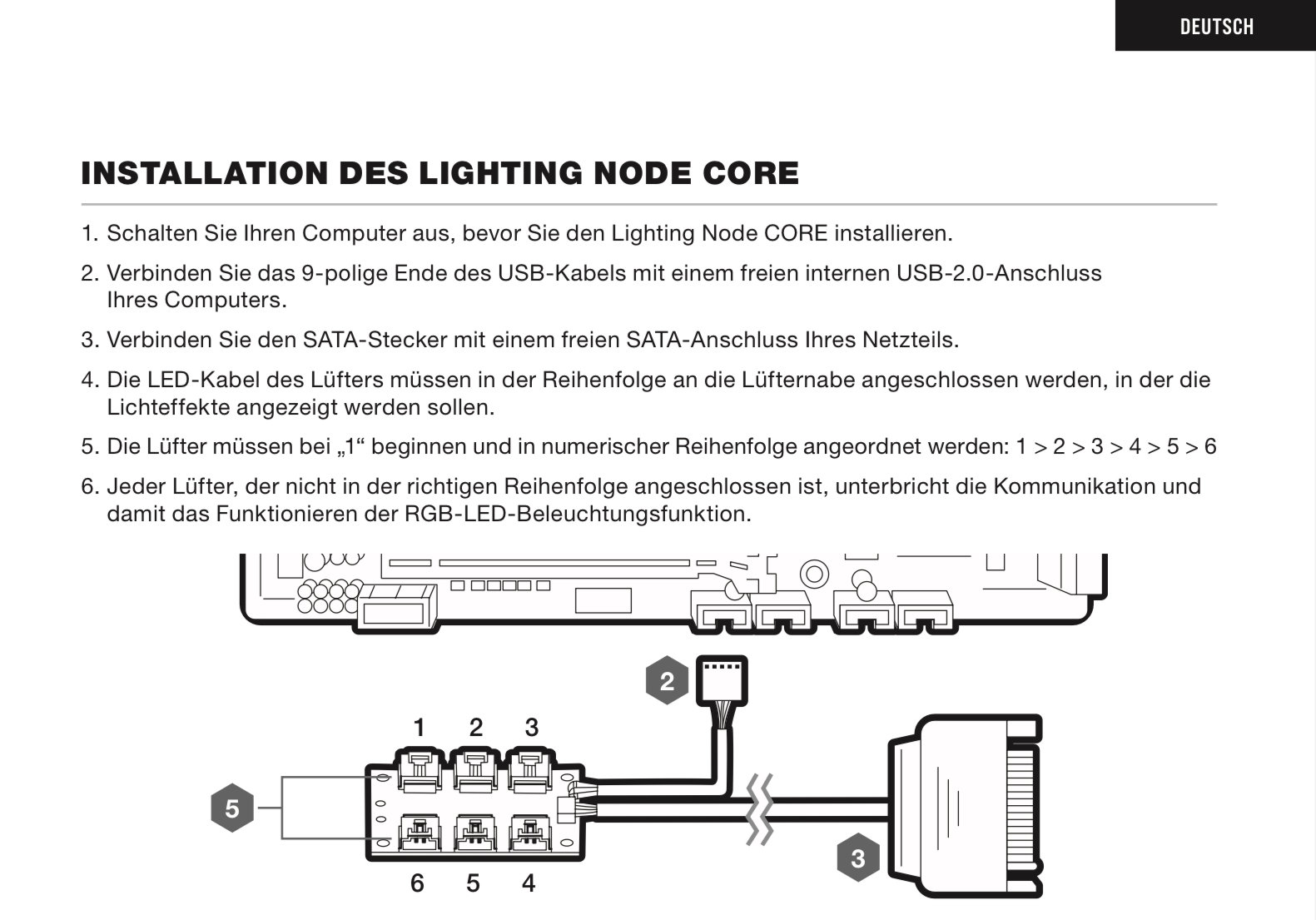 DEUTSCH

INSTALLATION DES LIGHTING NODE CORE

1. Schalten Sie Ihren Computer aus, bevor Sie den Lighting Node CORE installieren.

2. Verbinden Sie das 9-polige Ende des USB-Kabels mit einem freien internen USB-2.0-Anschluss Ihres Computers.

3. Verbinden Sie den SATA-Stecker mit einem freien SATA-Anschluss Ihres Netzteils.

4. Die LED-Kabel des Lüfters müssen in der Reihenfolge an die Lüfternabe angeschlossen werden, in der die Lichteffekte angezeigt werden sollen.

5. Die Lüfter müssen bei „1“ beginnen und in numerischer Reihenfolge angeordnet werden: 1 > 2 > 3 > 4 > 5 > 6

6. Jeder Lüfter, der nicht in der richtigen Reihenfolge angeschlossen ist, unterbricht die Kommunikation und damit das Funktionieren der RGB-LED-Beleuchtungsfunktion.

2

1 2 3

5

6 5 4

3