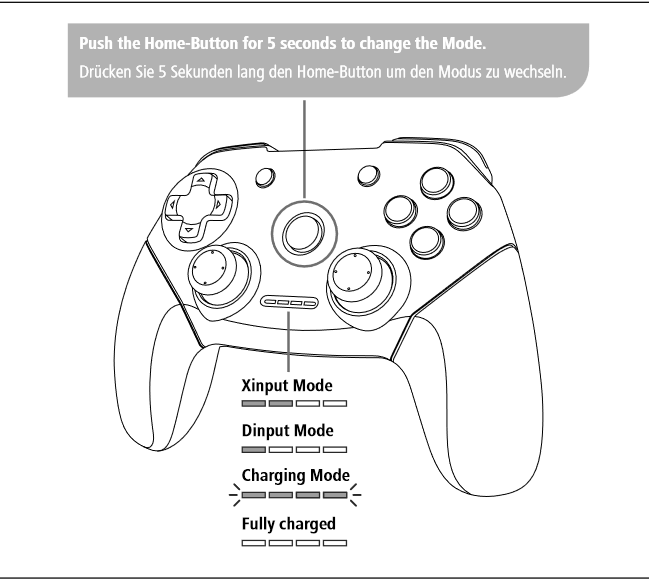 Push the Home-Button for 5 seconds to change the Mode.
Drücken Sie 5 Sekunden lang den Home-Button um den Modus zu wechseln.

Xinput Mode

Dinput Mode

Charging Mode

Fully charged