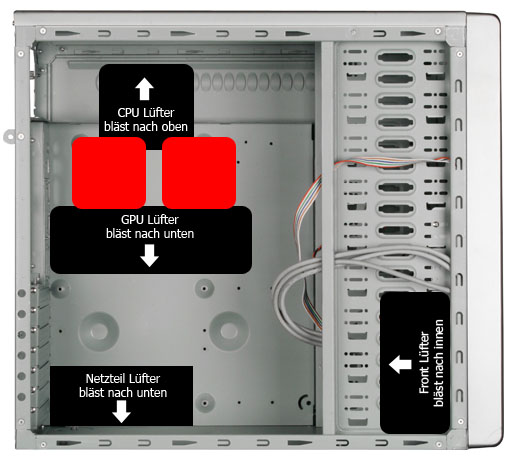 CPU Lüfter
bläst nach oben

GPU Lüfter
bläst nach unten

Netzteil Lüfter
bläst nach unten

Front Lüfter
bläst nach innen