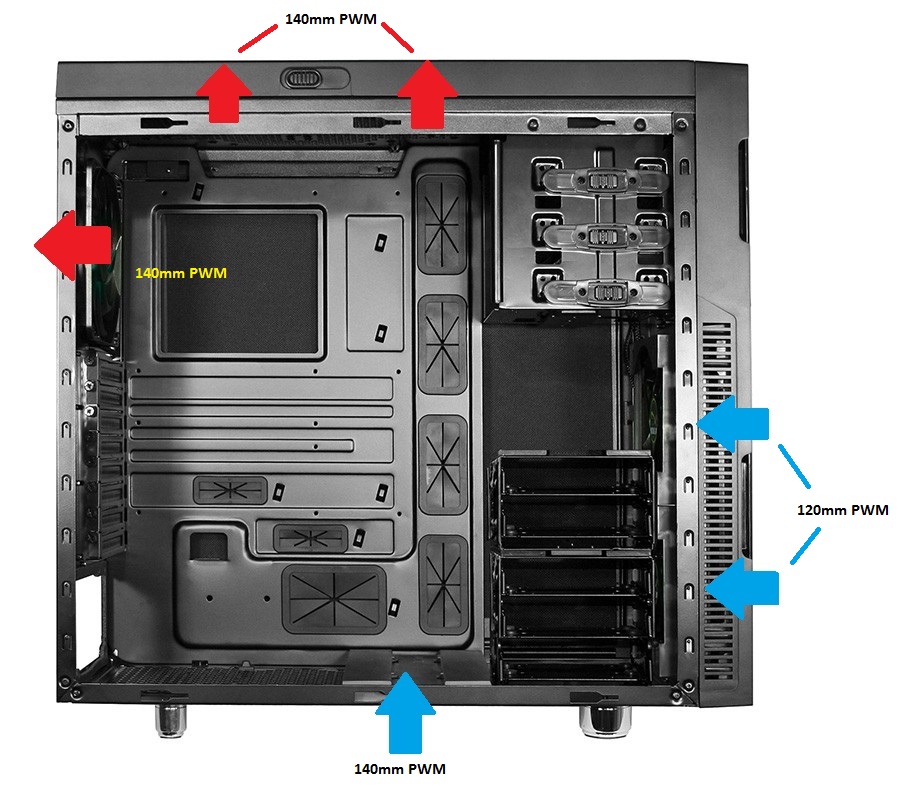 140mm PWM

140mm PWM

120mm PWM

140mm PWM