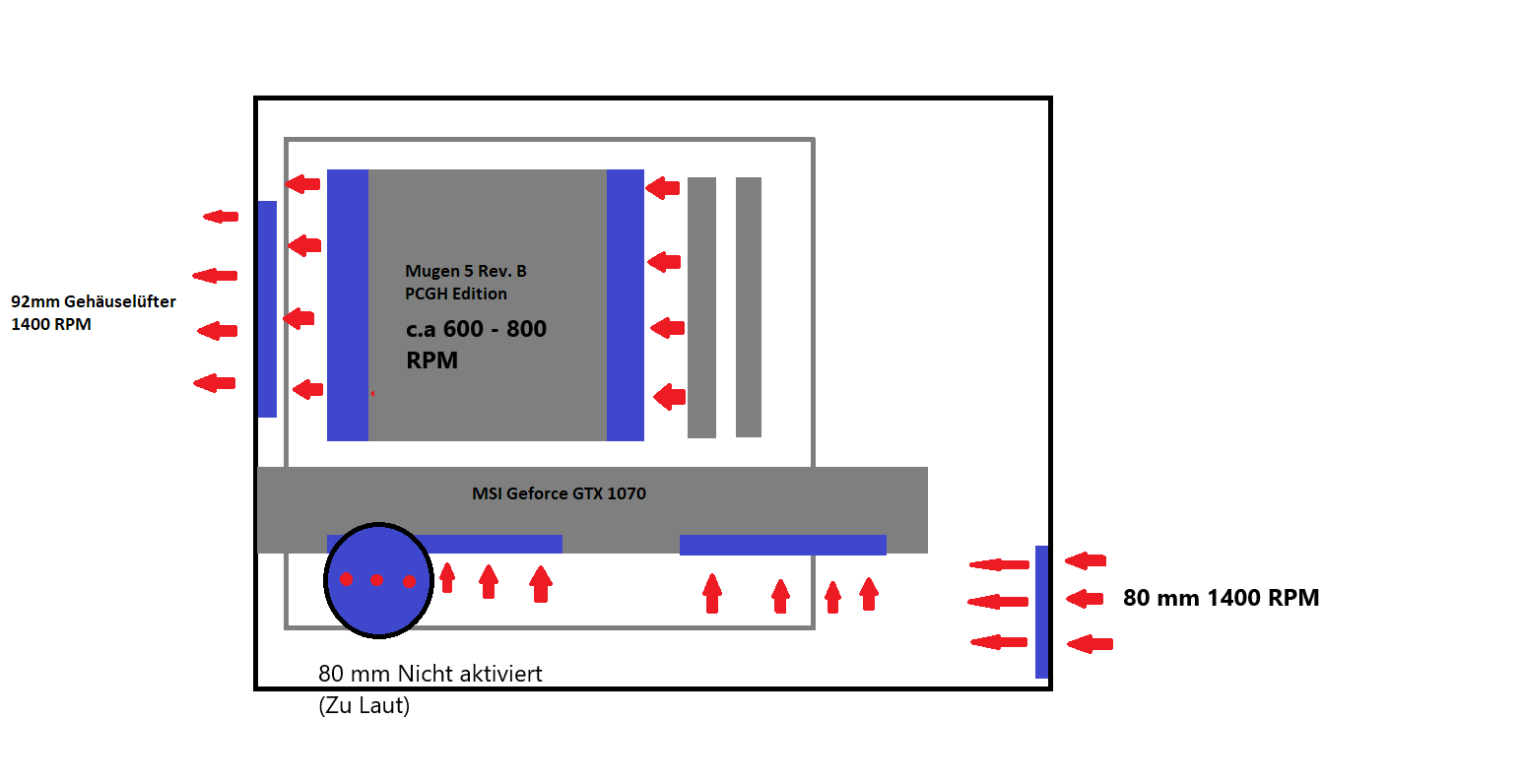 92mm Gehäuselüfter
1400 RPM

Mugen 5 Rev. B
PCGH Edition

c.a 600 - 800
RPM

MSI Geforce GTX 1070

80 mm 1400 RPM

80 mm Nicht aktiviert
(Zu Laut)