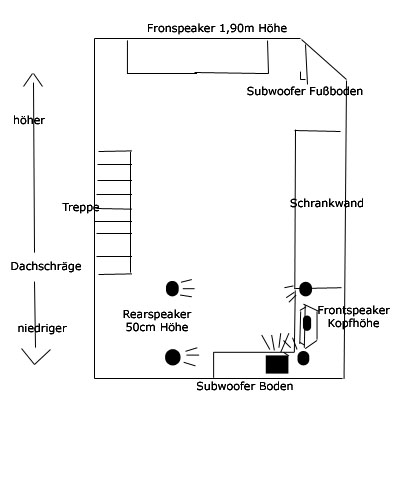 Fronspeaker 1,90m Höhe

Subwoofer Fußboden

höher

Treppe

Schrankwand

Dachschräge

Rearspeaker 50cm Höhe

Frontspeaker Kopfhöhe

niedriger

Subwoofer Boden