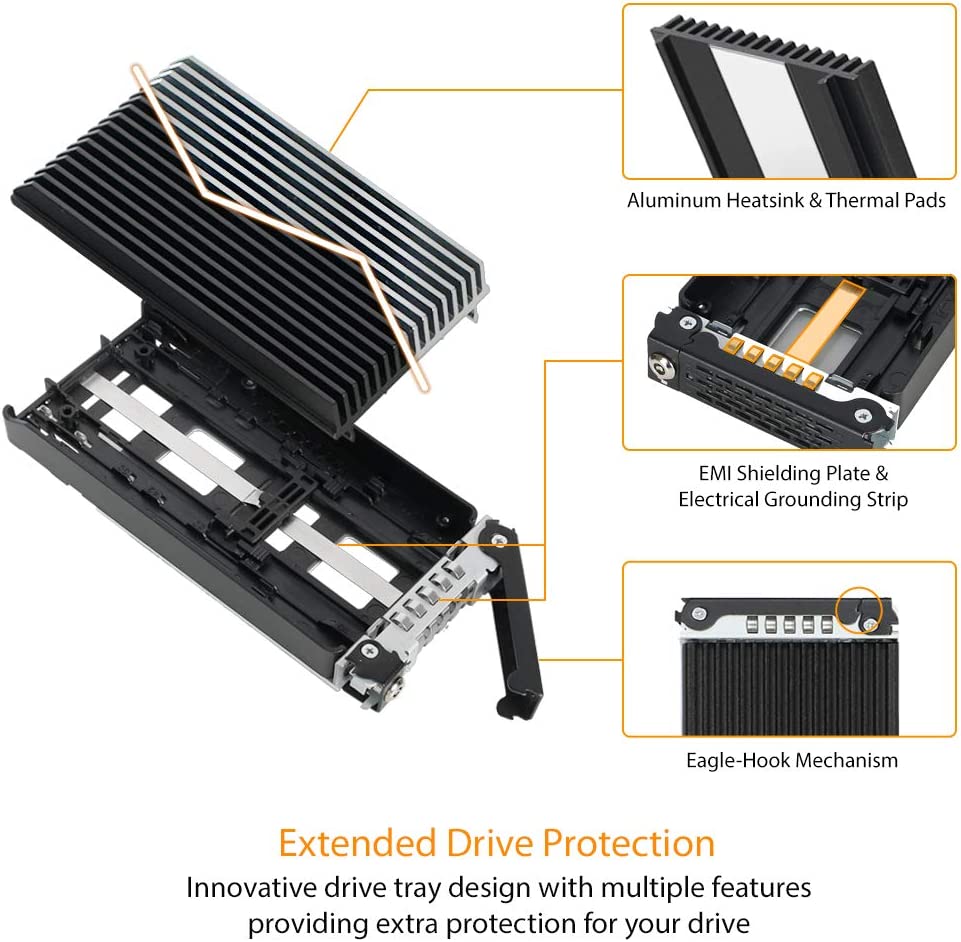 Aluminum Heatsink & Thermal Pads

EMI Shielding Plate & Electrical Grounding Strip

Eagle-Hook Mechanism

Extended Drive Protection

Innovative drive tray design with multiple features providing extra protection for your drive