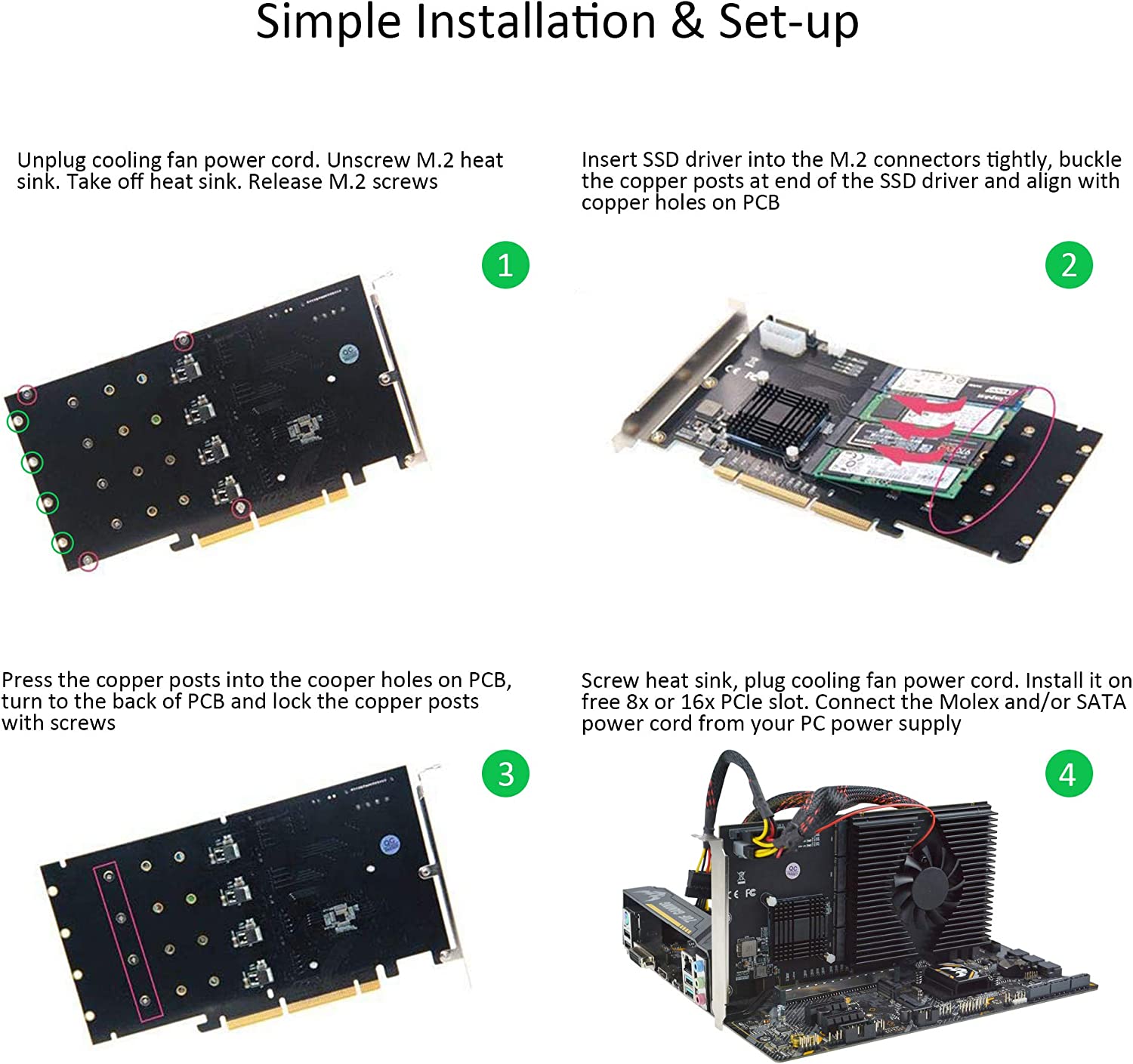 Simple Installation & Set-up

Unplug cooling fan power cord. Unscrew M.2 heat sink. Take off heat sink. Release M.2 screws

1

Insert SSD driver into the M.2 connectors tightly, buckle the copper posts at end of the SSD driver and align with copper holes on PCB

2

Press the copper posts into the cooper holes on PCB, turn to the back of PCB and lock the copper posts with screws

3

Screw heat sink, plug cooling fan power cord. Install it on free 8x or 16x PCIe slot. Connect the Molex and/or SATA power cord from your PC power supply

4