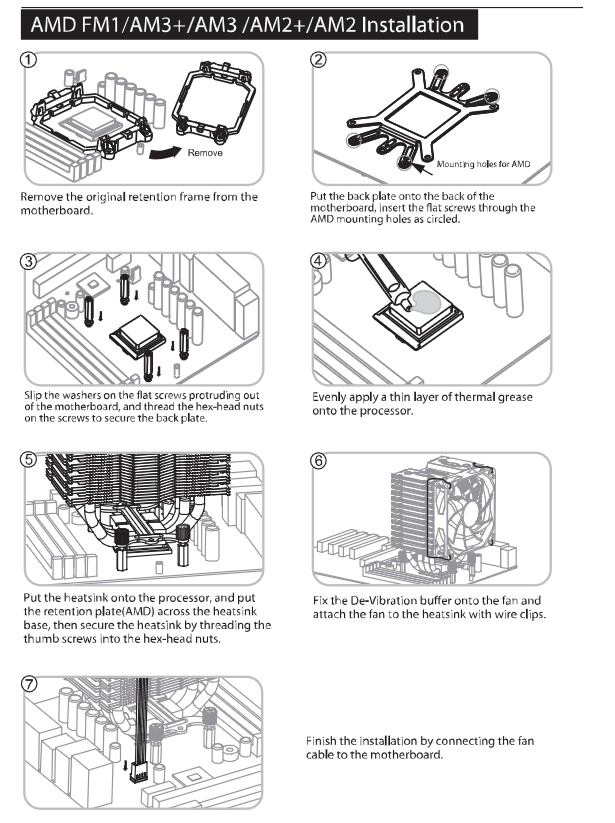 AMD FM1/AM3+/AM3 /AM2+/AM2 Installation

①

Remove

Remove the original retention frame from the motherboard.

②

Mounting holes for AMD

Put the back plate onto the back of the motherboard, insert the flat screws through the AMD mounting holes as circled.

③

Slip the washers on the flat screws protruding out of the motherboard, and thread the hex-head nuts on the screws to secure the back plate.

④

Evenly apply a thin layer of thermal grease onto the processor.

⑤

Put the heatsink onto the processor, and put the retention plate(AMD) across the heatsink base, then secure the heatsink by threading the thumb screws into the hex-head nuts.

⑥

Fix the De-Vibration buffer onto the fan and attach the fan to the heatsink with wire clips.

⑦

Finish the installation by connecting the fan cable to the motherboard.