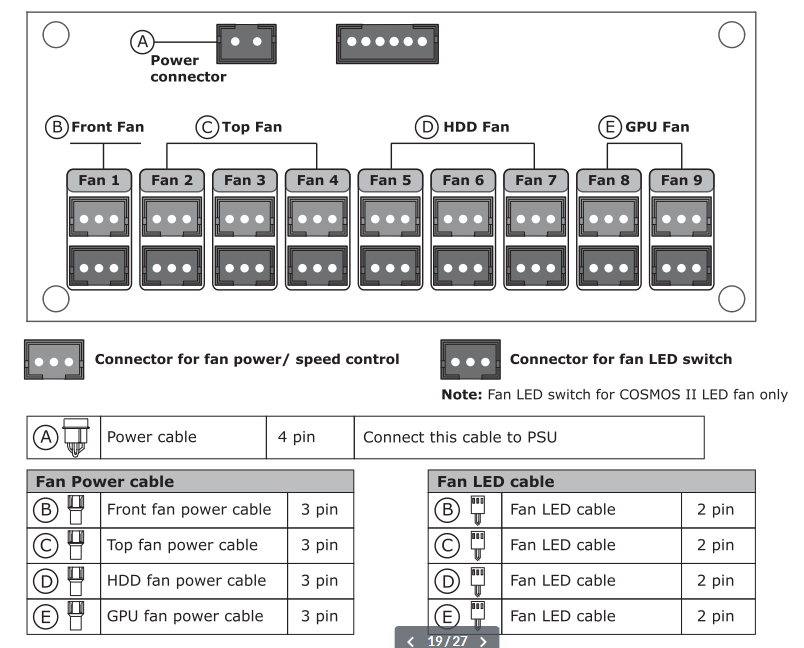 A Power connector

B Front Fan
C Top Fan
D HDD Fan
E GPU Fan

Fan 1 Fan 2 Fan 3 Fan 4 Fan 5 Fan 6 Fan 7 Fan 8 Fan 9

Connector for fan power/ speed control
Connector for fan LED switch

**Note:** Fan LED switch for COSMOS II LED fan only

| A | Power cable | 4 pin | Connect this cable to PSU |
|---|---|---|---|

| Fan Power cable | | |
|---|---|---|
| B | Front fan power cable | 3 pin |
| C | Top fan power cable | 3 pin |
| D | HDD fan power cable | 3 pin |
| E | GPU fan power cable | 3 pin |

| Fan LED cable | | |
|---|---|---|
| B | Fan LED cable | 2 pin |
| C | Fan LED cable | 2 pin |
| D | Fan LED cable | 2 pin |
| E | Fan LED cable | 2 pin |

< 19/27 >