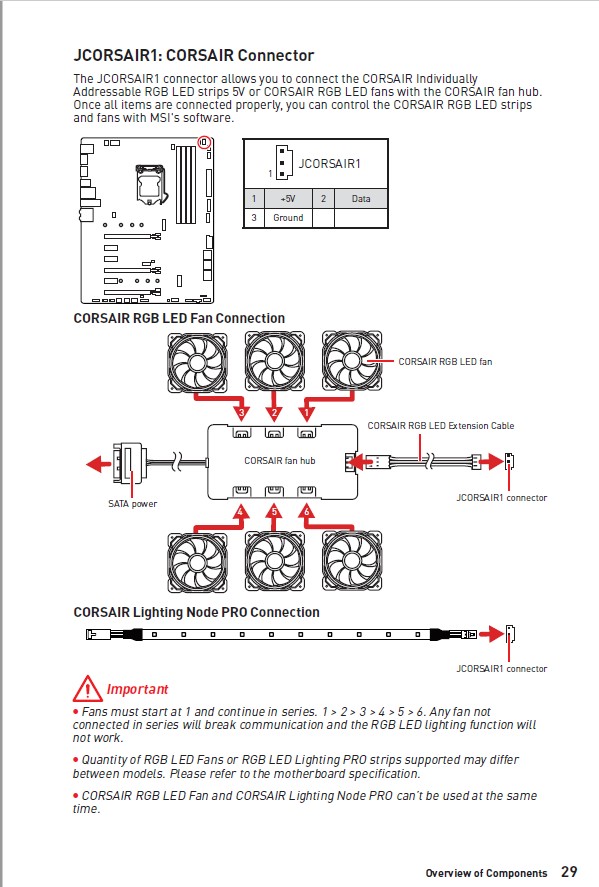 JCORSAIR1: CORSAIR Connector

The JCORSAIR1 connector allows you to connect the CORSAIR Individually Addressable RGB LED strips 5V or CORSAIR RGB LED fans with the CORSAIR fan hub. Once all items are connected properly, you can control the CORSAIR RGB LED strips and fans with MSI's software.

1 JCORSAIR1

| 1 | +5V | 2 | Data |
|---|---|---|---|
| 3 | Ground | | |

CORSAIR RGB LED Fan Connection

CORSAIR RGB LED fan

3 2 1

CORSAIR RGB LED Extension Cable

CORSAIR fan hub

SATA power

JCORSAIR1 connector

4 5 6

CORSAIR Lighting Node PRO Connection

JCORSAIR1 connector

Important

• Fans must start at 1 and continue in series. 1 > 2 > 3 > 4 > 5 > 6. Any fan not connected in series will break communication and the RGB LED lighting function will not work.

• Quantity of RGB LED Fans or RGB LED Lighting PRO strips supported may differ between models. Please refer to the motherboard specification.

• CORSAIR RGB LED Fan and CORSAIR Lighting Node PRO can't be used at the same time.

Overview of Components 29