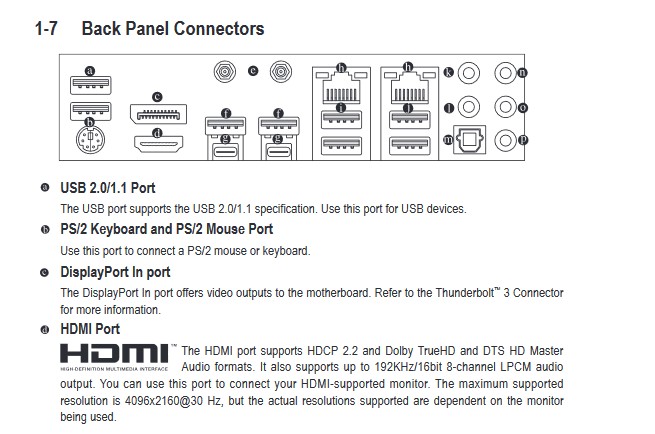 1-7 Back Panel Connectors

a
b
c
d
e
f
g
f
g
h
i
h
j
k
l
m
n
o
p

a USB 2.0/1.1 Port

The USB port supports the USB 2.0/1.1 specification. Use this port for USB devices.

b PS/2 Keyboard and PS/2 Mouse Port

Use this port to connect a PS/2 mouse or keyboard.

c DisplayPort In port

The DisplayPort In port offers video outputs to the motherboard. Refer to the Thunderbolt™ 3 Connector for more information.

d HDMI Port

HDMI™ HIGH-DEFINITION MULTIMEDIA INTERFACE The HDMI port supports HDCP 2.2 and Dolby TrueHD and DTS HD Master Audio formats. It also supports up to 192KHz/16bit 8-channel LPCM audio output. You can use this port to connect your HDMI-supported monitor. The maximum supported resolution is 4096x2160@30 Hz, but the actual resolutions supported are dependent on the monitor being used.