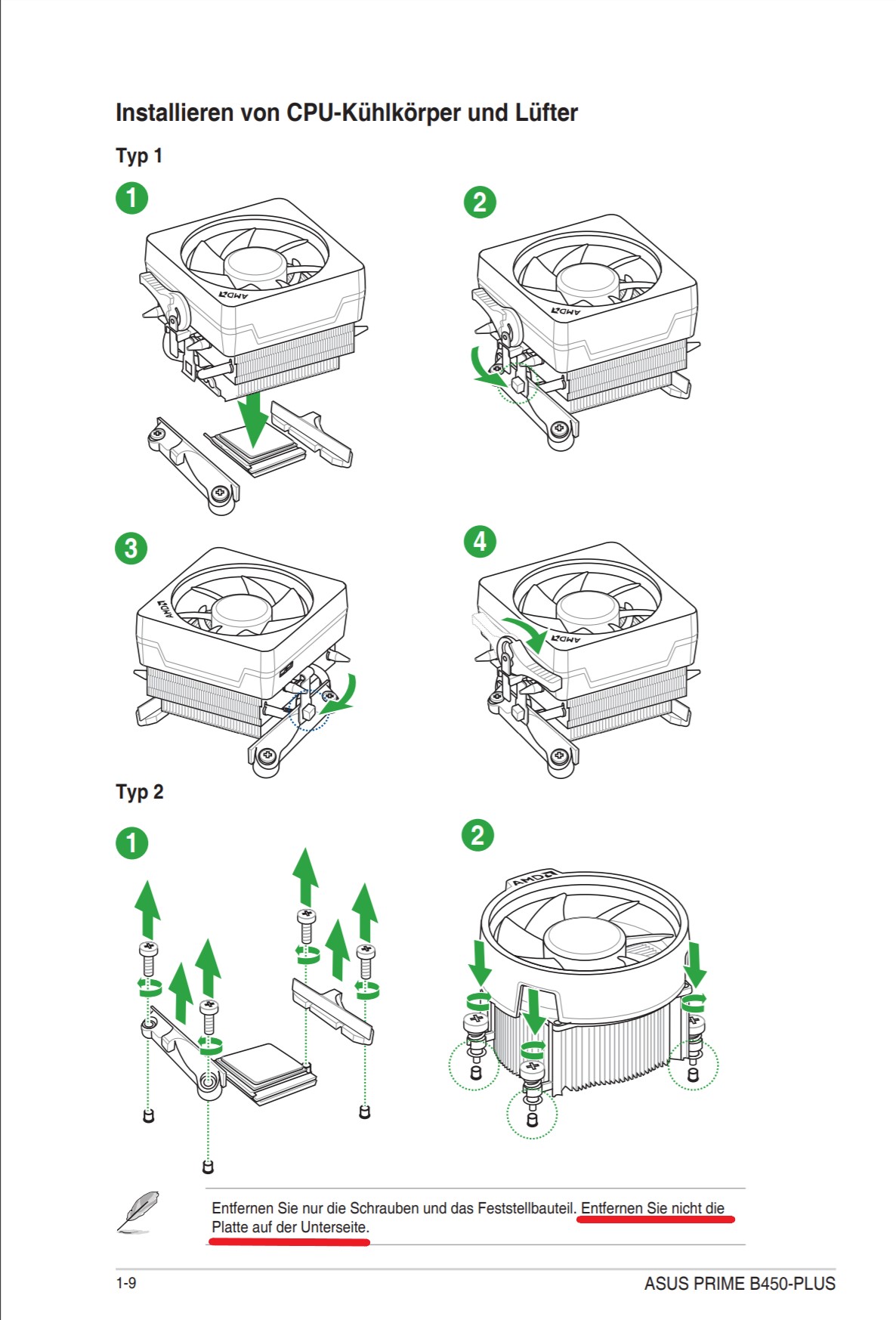 Installieren von CPU-Kühlkörper und Lüfter

Typ 1

1

AMD

2

AMD

3

AMD

4

AMD

Typ 2

1

2

AMD

Entfernen Sie nur die Schrauben und das Feststellbauteil. Entfernen Sie nicht die Platte auf der Unterseite.

1-9

ASUS PRIME B450-PLUS