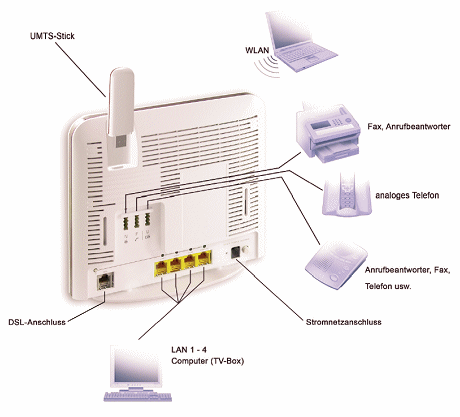 UMTS-Stick

WLAN

Fax, Anrufbeantworter

analoges Telefon

Anrufbeantworter, Fax,
Telefon usw.

DSL-Anschluss

Stromnetzanschluss

LAN 1 - 4
Computer (TV-Box)