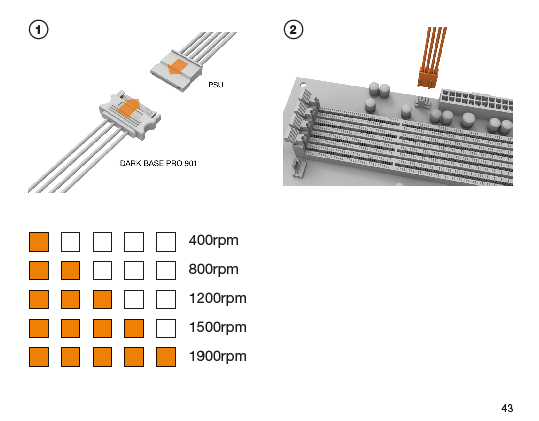 1

PSU

DARK BASE PRO 901

2

400rpm

800rpm

1200rpm

1500rpm

1900rpm

43