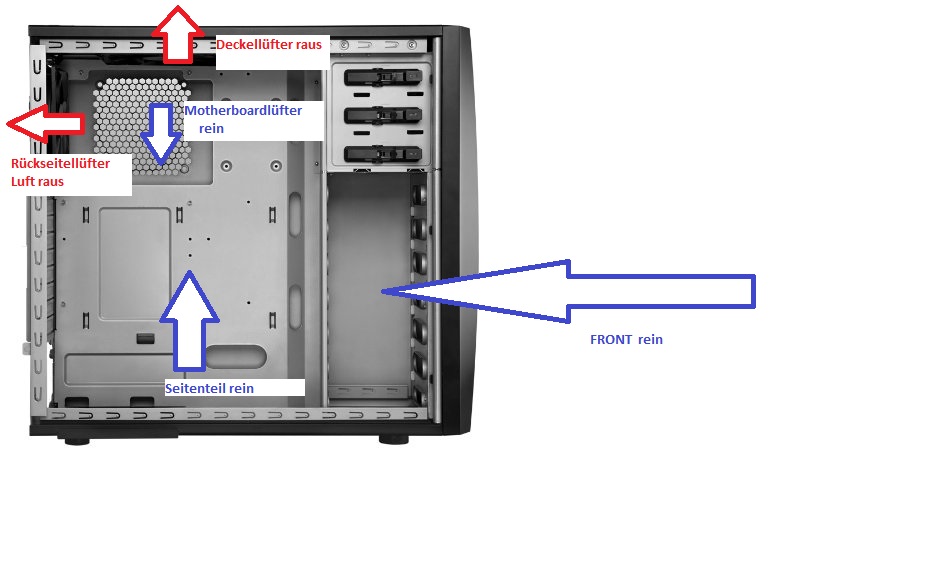 Deckellüfter raus

Motherboardlüfter rein

Rückseitellüfter Luft raus

FRONT rein

Seitenteil rein