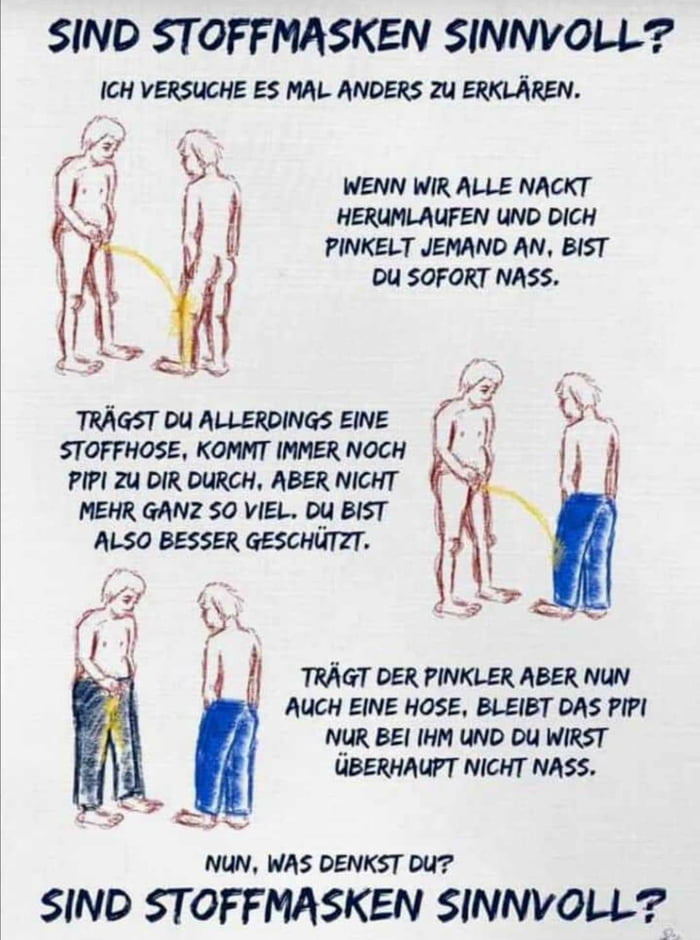 SIND STOFFMASKEN SINNVOLL?

ICH VERSUCHE ES MAL ANDERS ZU ERKLÄREN.

WENN WIR ALLE NACKT HERUMLAUFEN UND DICH PINKELT JEMAND AN, BIST DU SOFORT NASS.

TRÄGST DU ALLERDINGS EINE STOFFHOSE, KOMMT IMMER NOCH PIPI ZU DIR DURCH, ABER NICHT MEHR GANZ SO VIEL. DU BIST ALSO BESSER GESCHÜTZT.

TRÄGT DER PINKLER ABER NUN AUCH EINE HOSE, BLEIBT DAS PIPI NUR BEI IHM UND DU WIRST ÜBERHAUPT NICHT NASS.

NUN, WAS DENKST DU?

SIND STOFFMASKEN SINNVOLL?