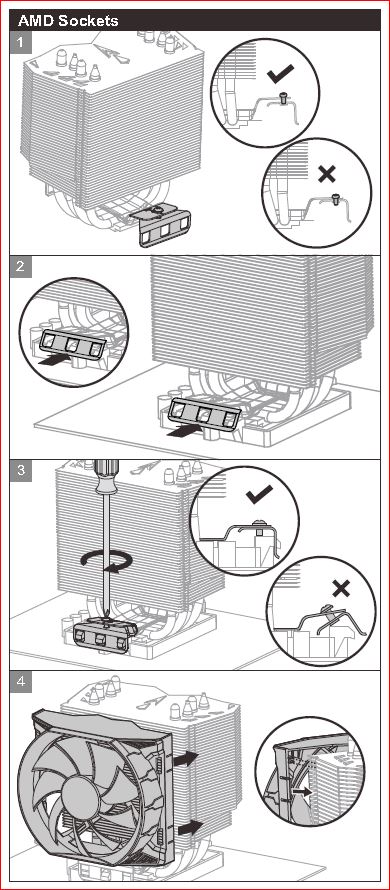 AMD Sockets

1

2

3

4