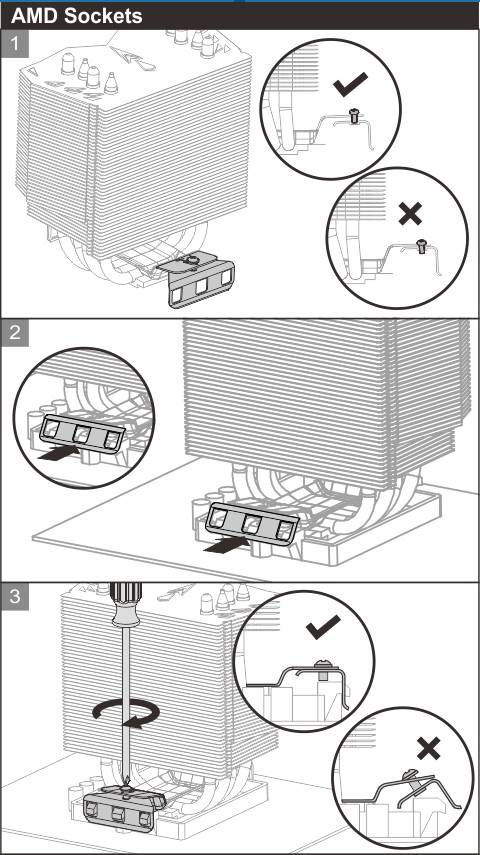 AMD Sockets

1

2

3