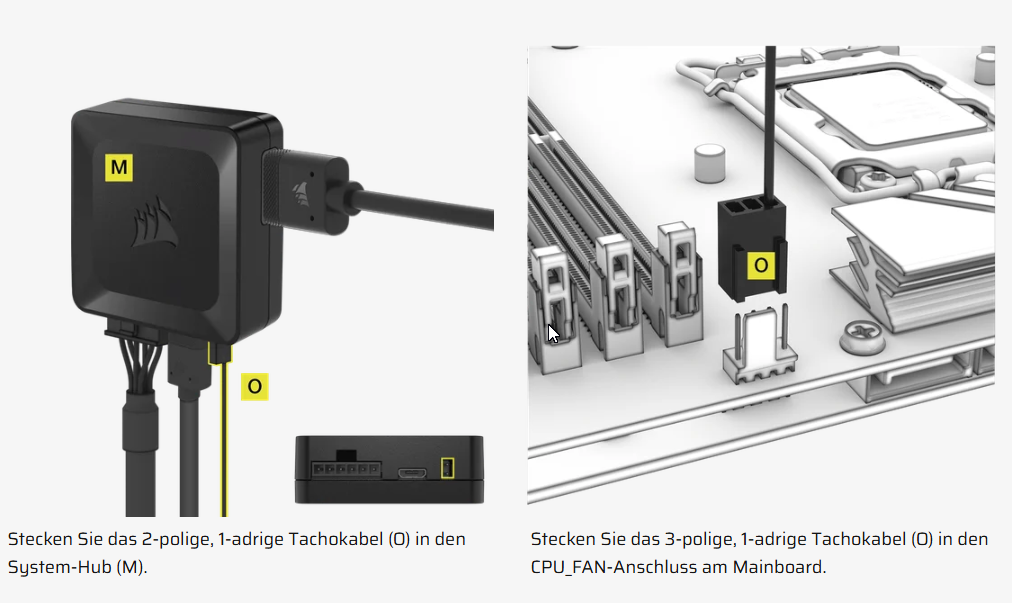 M

O

Stecken Sie das 2-polige, 1-adrige Tachokabel (O) in den System-Hub (M).

O

Stecken Sie das 3-polige, 1-adrige Tachokabel (O) in den CPU_FAN-Anschluss am Mainboard.