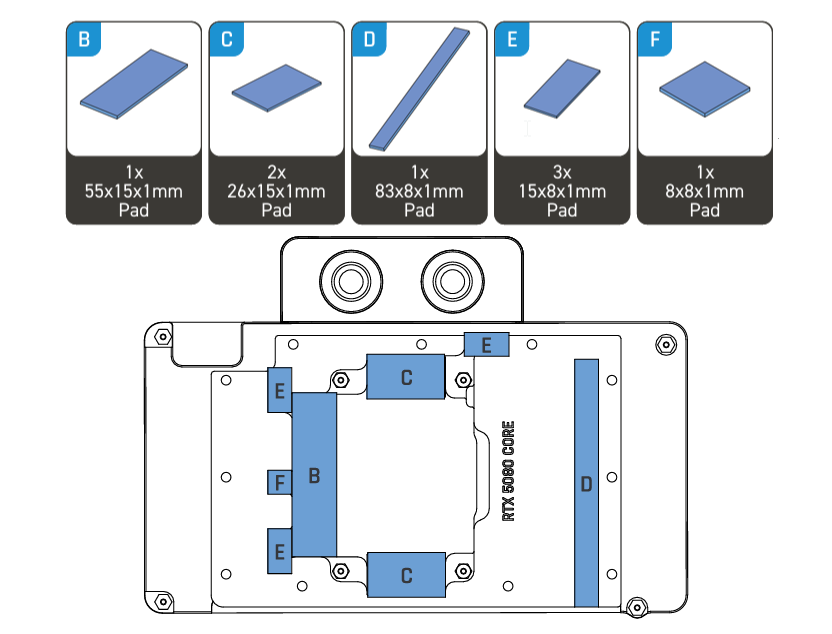 B
1x
55x15x1mm
Pad

C
2x
26x15x1mm
Pad

D
1x
83x8x1mm
Pad

E
3x
15x8x1mm
Pad

F
1x
8x8x1mm
Pad

E
C
E
B
F
E
C
RTX 5080 CORE
D