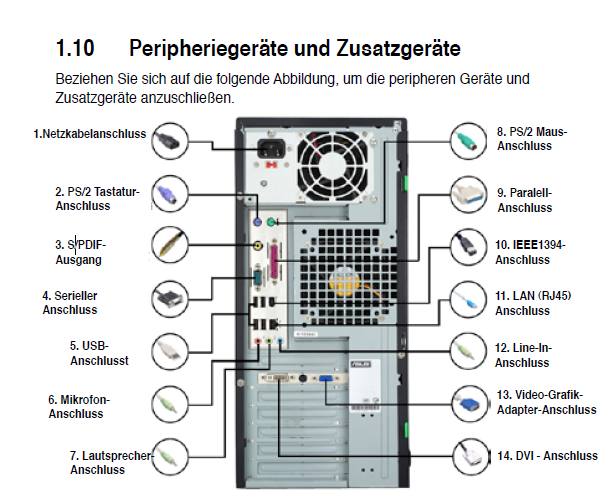 1.10 Peripheriegeräte und Zusatzgeräte

Beziehen Sie sich auf die folgende Abbildung, um die peripheren Geräte und Zusatzgeräte anzuschließen.

1.Netzkabelanschluss

2. PS/2 Tastatur-Anschluss

3. S/PDIF-Ausgang

4. Serieller Anschluss

5. USB-Anschlusst

6. Mikrofon-Anschluss

7. Lautsprecher-Anschluss

8. PS/2 Maus-Anschluss

9. Paralell-Anschluss

10. IEEE1394-Anschluss

11. LAN (RJ45) Anschluss

12. Line-In-Anschluss

13. Video-Grafik-Adapter-Anschluss

14. DVI - Anschluss