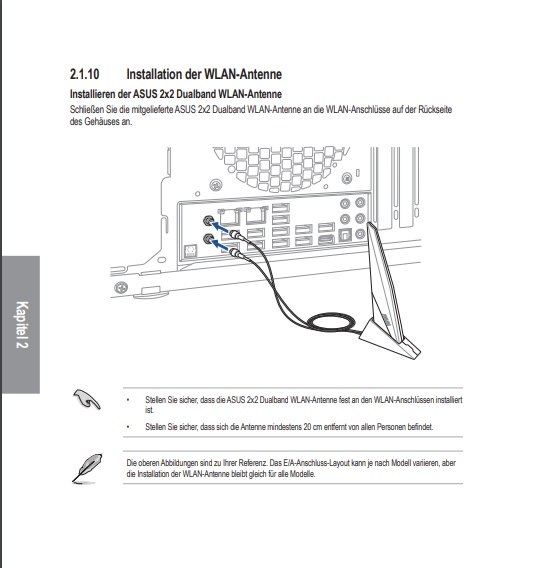 2.1.10 Installation der WLAN-Antenne

Installieren der ASUS 2x2 Dualband WLAN-Antenne

Schließen Sie die mitgelieferte ASUS 2x2 Dualband WLAN-Antenne an die WLAN-Anschlüsse auf der Rückseite des Gehäuses an.

Kapitel 2

• Stellen Sie sicher, dass die ASUS 2x2 Dualband WLAN-Antenne fest an den WLAN-Anschlüssen installiert ist.

• Stellen Sie sicher, dass sich die Antenne mindestens 20 cm entfernt von allen Personen befindet.

Die oberen Abbildungen sind zu Ihrer Referenz. Das E/A-Anschluss-Layout kann je nach Modell variieren, aber die Installation der WLAN-Antenne bleibt gleich für alle Modelle.