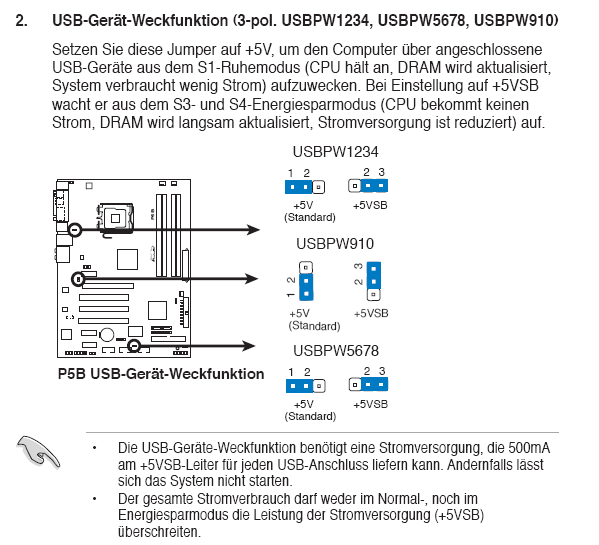 2. USB-Gerät-Weckfunktion (3-pol. USBPW1234, USBPW5678, USBPW910)

Setzen Sie diese Jumper auf +5V, um den Computer über angeschlossene USB-Geräte aus dem S1-Ruhemodus (CPU hält an, DRAM wird aktualisiert, System verbraucht wenig Strom) aufzuwecken. Bei Einstellung auf +5VSB wacht er aus dem S3- und S4-Energiesparmodus (CPU bekommt keinen Strom, DRAM wird langsam aktualisiert, Stromversorgung ist reduziert) auf.

USBPW1234
1 2
+5V
(Standard)
2 3
+5VSB

USBPW910
1 2
+5V
(Standard)
2 3
+5VSB

USBPW5678
1 2
+5V
(Standard)
2 3
+5VSB

P5B USB-Gerät-Weckfunktion

• Die USB-Geräte-Weckfunktion benötigt eine Stromversorgung, die 500mA am +5VSB-Leiter für jeden USB-Anschluss liefern kann. Andernfalls lässt sich das System nicht starten.
• Der gesamte Stromverbrauch darf weder im Normal-, noch im Energiesparmodus die Leistung der Stromversorgung (+5VSB) überschreiten.